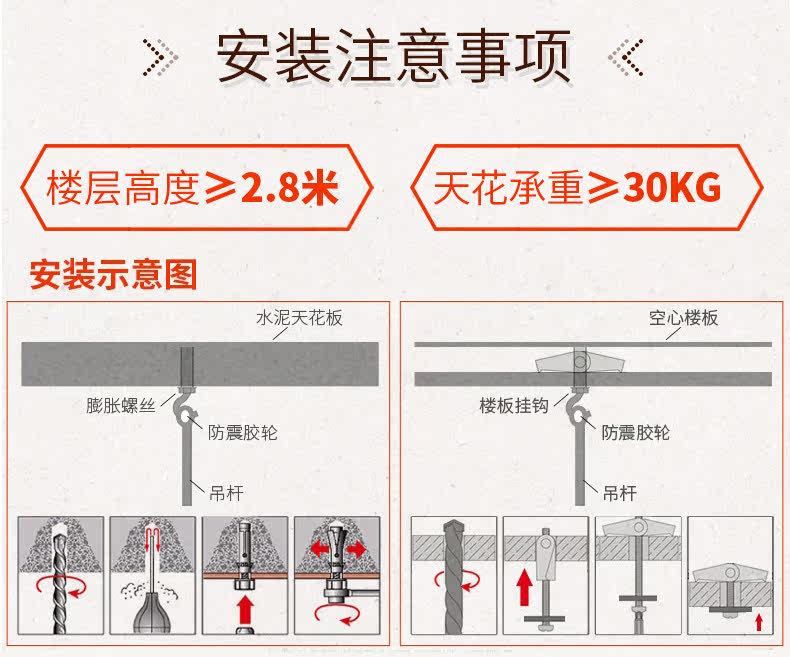 安装注意事项

楼层高度≥2.8米

天花承重≥30KG

安装示意图

水泥天花板
膨胀螺丝
防震胶轮
吊杆

空心楼板
楼板挂钩
防震胶轮
吊杆