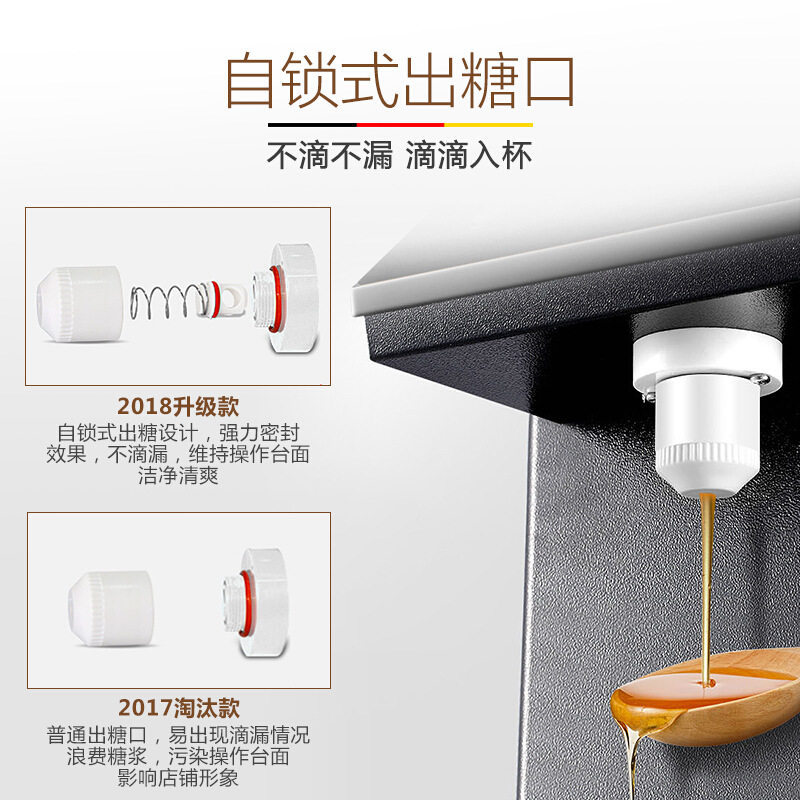 自锁式出糖口

不滴不漏 滴滴入杯

2018升级款

自锁式出糖设计，强力密封效果，不滴漏，维持操作台面洁净清爽

2017淘汰款

普通出糖口，易出现滴漏情况浪费糖浆，污染操作台面影响店铺形象