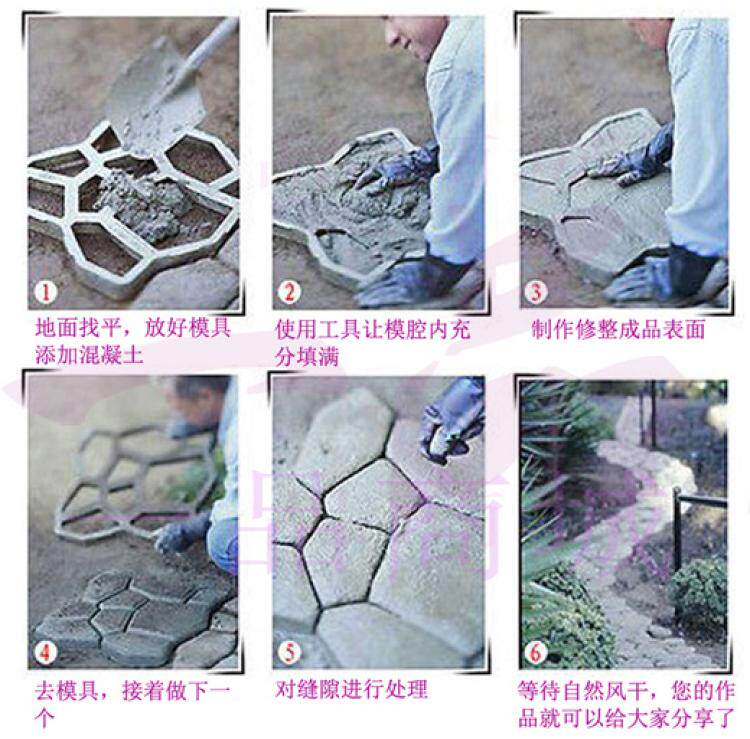 1
地面找平，放好模具添加混凝土

2
使用工具让模腔内充分填满

3
制作修整成品表面

4
去模具，接着做下一个

5
对缝隙进行处理

6
等待自然风干，您的作品就可以给大家分享了