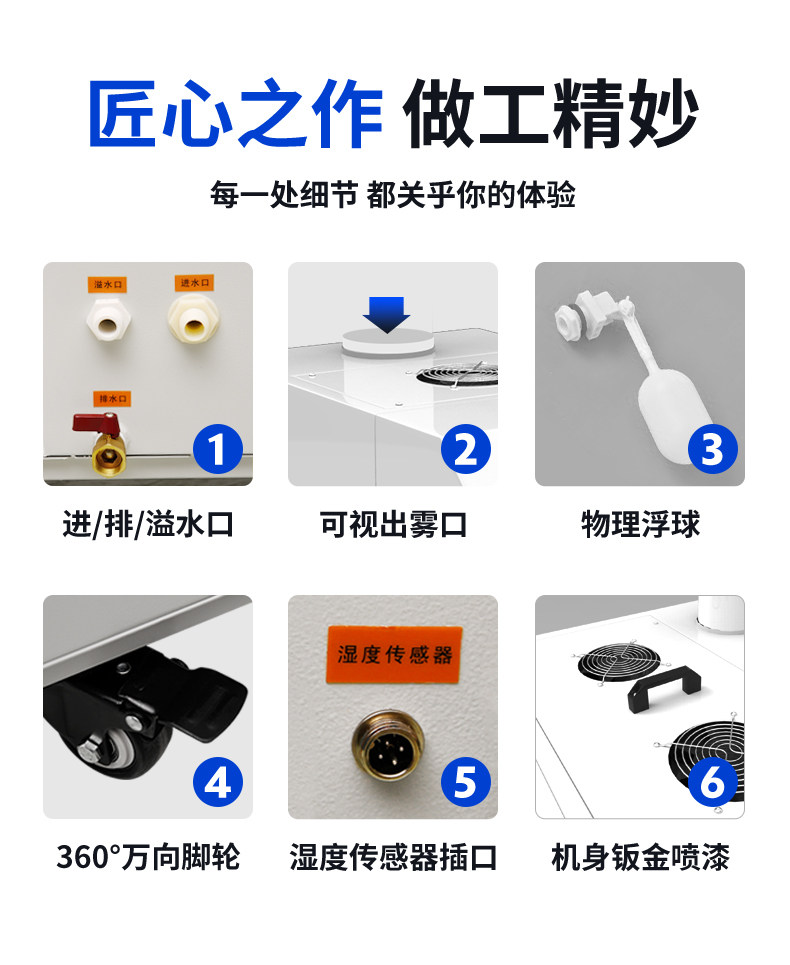 匠心之作 做工精妙

每一处细节 都关乎你的体验

溢水口
进水口
排水口
1
进/排/溢水口

2
可视出雾口

3
物理浮球

4
360°万向脚轮

湿度传感器
5
湿度传感器插口

6
机身钣金喷漆