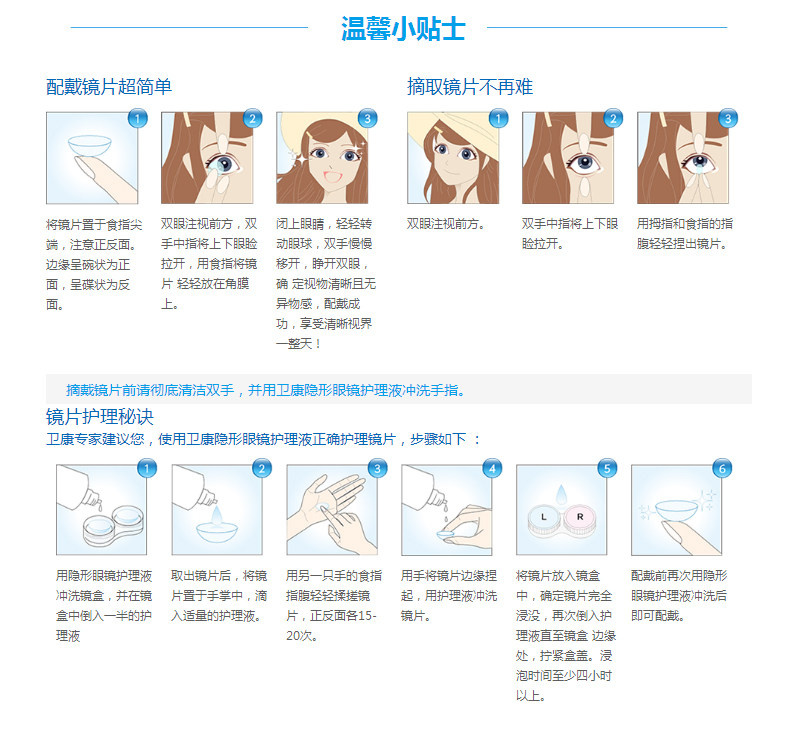 温馨小贴士

配戴镜片超简单

1

将镜片置于食指尖端，注意正反面。边缘呈碗状为正面，呈碟状为反面。

2

双眼注视前方，双手中指将上下眼睑拉开，用食指将镜片 轻轻放在角膜上。

3

闭上眼睛，轻轻转动眼球，双手慢慢移开，睁开双眼，确 定视物清晰且无异物感，配戴成功，享受清晰视界一整天！

摘取镜片不再难

1

双眼注视前方。

2

双手中指将上下眼睑拉开。

3

用拇指和食指的指腹轻轻捏出镜片。

摘戴镜片前请彻底清洁双手，并用卫康隐形眼镜护理液冲洗手指。

镜片护理秘诀

卫康专家建议您，使用卫康隐形眼镜护理液正确护理镜片，步骤如下 ：

1

用隐形眼镜护理液冲洗镜盒，并在镜盒中倒入一半的护理液

2

取出镜片后，将镜片置于手掌中，滴入适量的护理液。

3

用另一只手的食指指腹轻轻揉搓镜片，正反面各15-20次。

4

用手将镜片边缘捏起，用护理液冲洗镜片。

5

L R

将镜片放入镜盒中，确定镜片完全浸没，再次倒入护理液直至镜盒 边缘处，拧紧盒盖。浸泡时间至少四小时以上。

6

配戴前再次用隐形眼镜护理液冲洗后即可配戴。