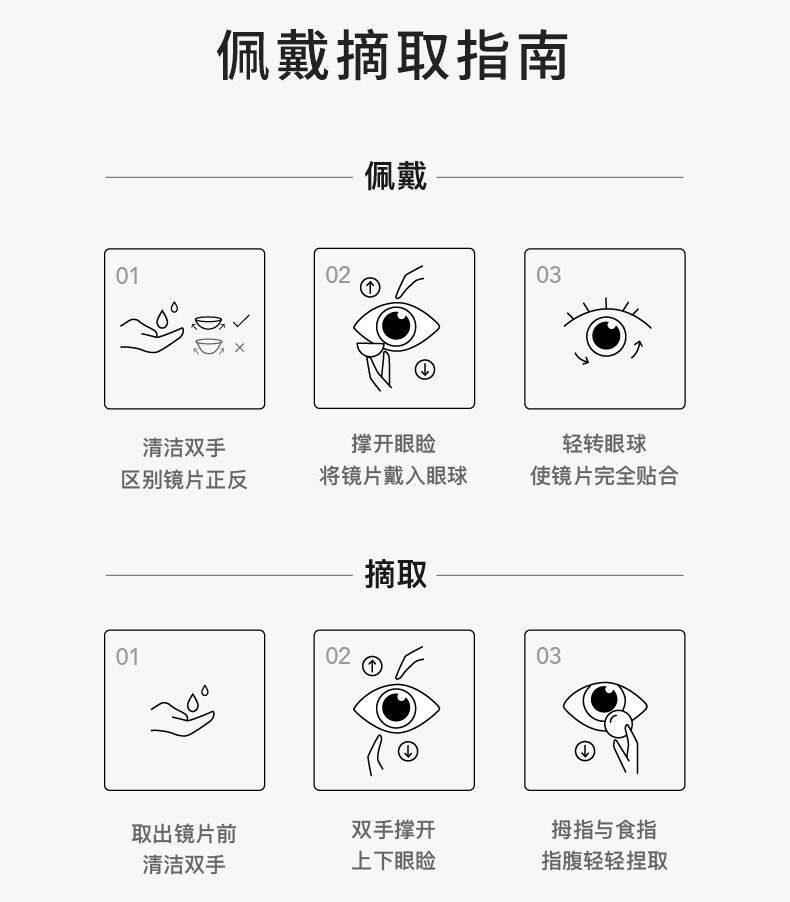 佩戴摘取指南

佩戴

01

清洁双手
区别镜片正反

02

撑开眼睑
将镜片戴入眼球

03

轻转眼球
使镜片完全贴合

摘取

01

取出镜片前
清洁双手

02

双手撑开
上下眼睑

03

拇指与食指
指腹轻轻捏取