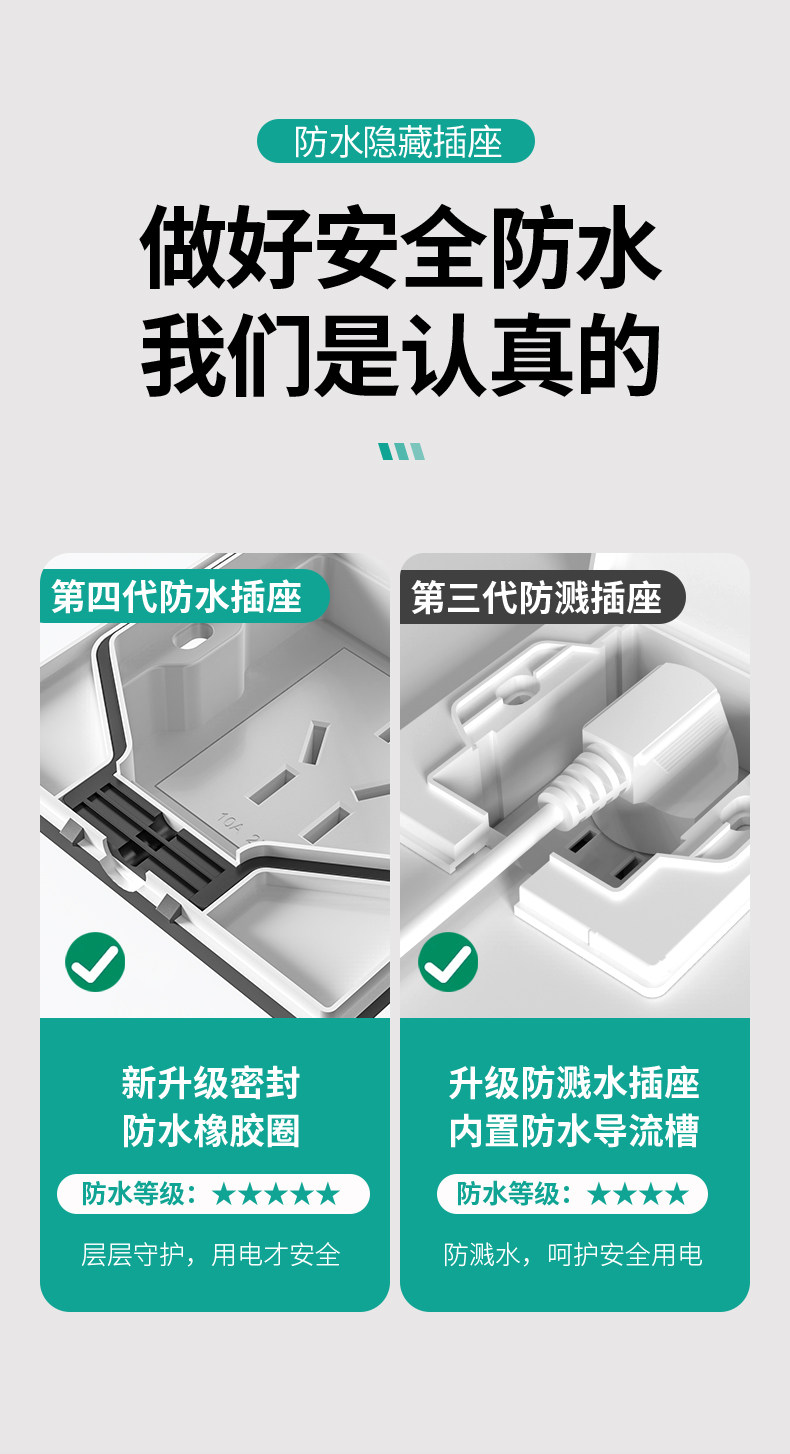 防水隐藏插座

做好安全防水
我们是认真的

第四代防水插座

10A 2

新升级密封
防水橡胶圈

防水等级：★★★★★

层层守护，用电才安全

第三代防溅插座

升级防溅水插座
内置防水导流槽

防水等级：★★★★

防溅水，呵护安全用电