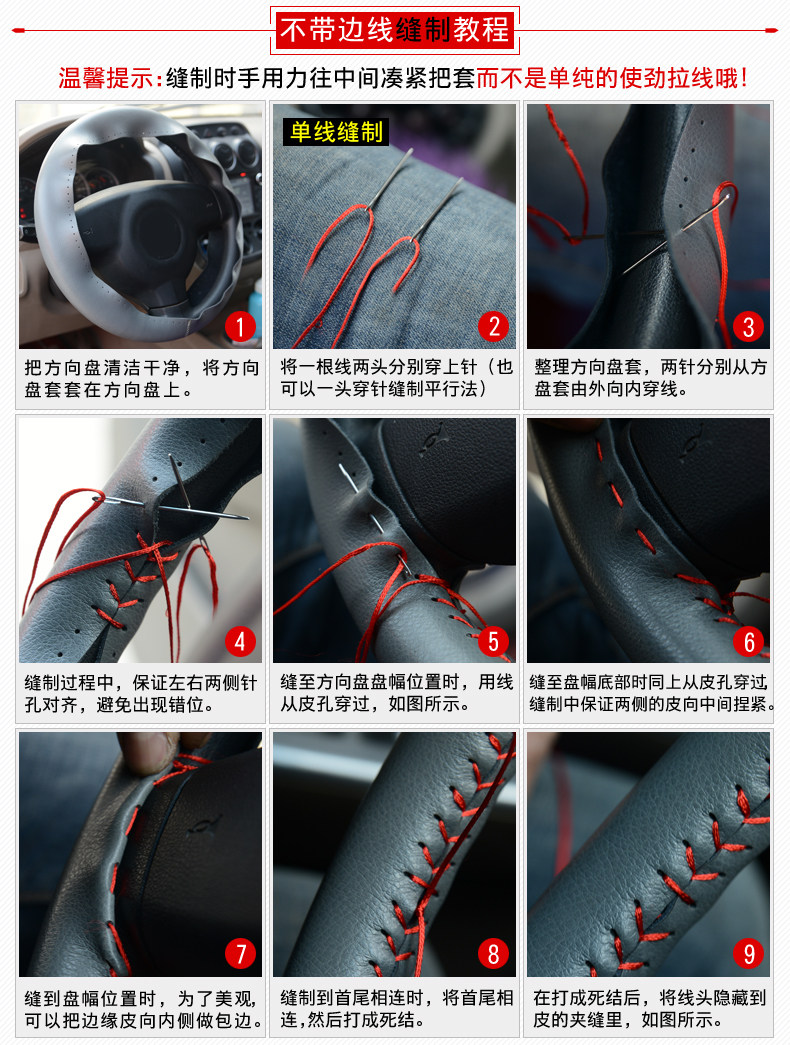 不带边线缝制教程

温馨提示:缝制时手用力往中间凑紧把套而不是单纯的使劲拉线哦!

1
把方向盘清洁干净，将方向盘套套在方向盘上。

单线缝制
2
将一根线两头分别穿上针（也可以一头穿针缝制平行法）

3
整理方向盘套，两针分别从方盘套由外向内穿线。

4
缝制过程中，保证左右两侧针孔对齐，避免出现错位。

5
缝至方向盘盘幅位置时，用线从皮孔穿过，如图所示。

6
缝至盘幅底部时同上从皮孔穿过，缝制中保证两侧的皮向中间捏紧。

7
缝到盘幅位置时，为了美观，可以把边缘皮向内侧做包边。

8
缝制到首尾相连时，将首尾相连，然后打成死结。

9
在打成死结后，将线头隐藏到皮的夹缝里，如图所示。