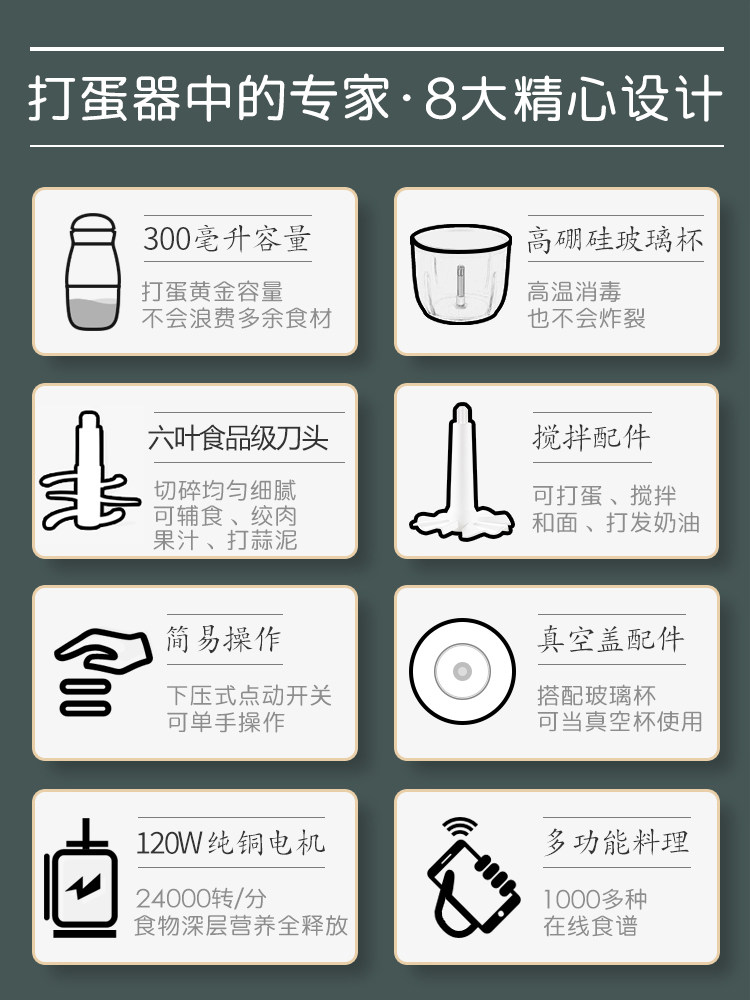 打蛋器中的专家·8大精心设计

300毫升容量

打蛋黄金容量
不会浪费多余食材

高硼硅玻璃杯

高温消毒
也不会炸裂

六叶食品级刀头

切碎均匀细腻
可辅食、绞肉
果汁、打蒜泥

搅拌配件

可打蛋、搅拌
和面、打发奶油

简易操作

下压式点动开关
可单手操作

真空盖配件

搭配玻璃杯
可当真空杯使用

120W纯铜电机

24000转/分
食物深层营养全释放

多功能料理

1000多种
在线食谱