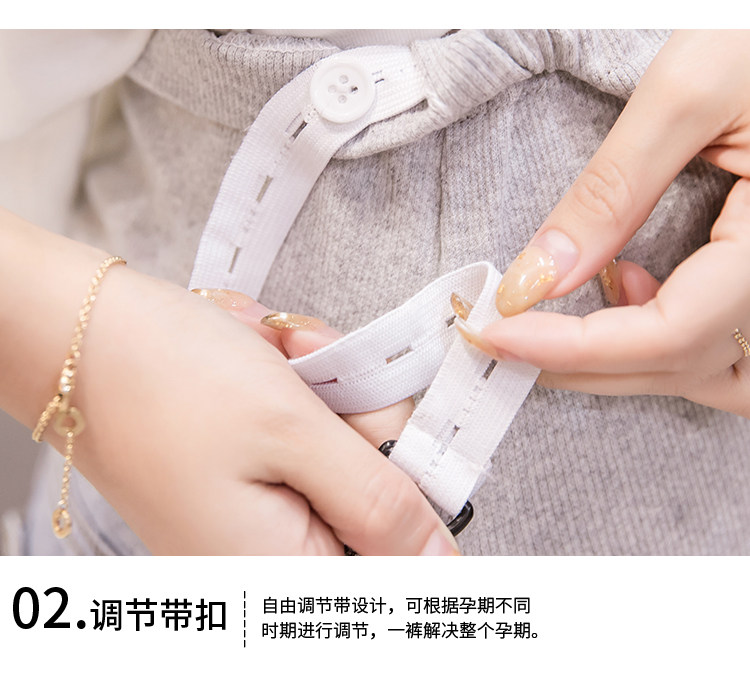 02.调节带扣

自由调节带设计，可根据孕期不同时期进行调节，一裤解决整个孕期。