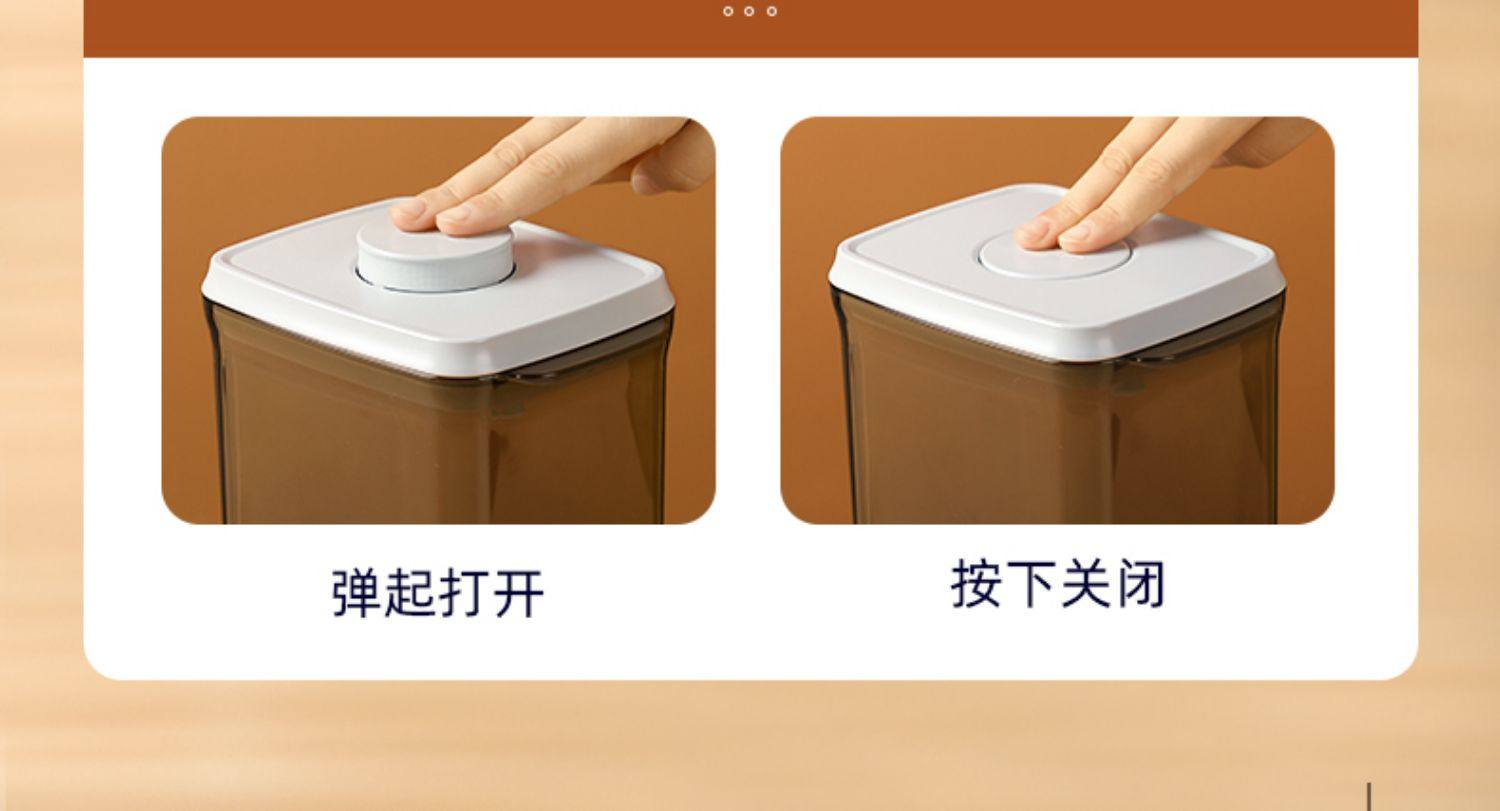 弹起打开

按下关闭