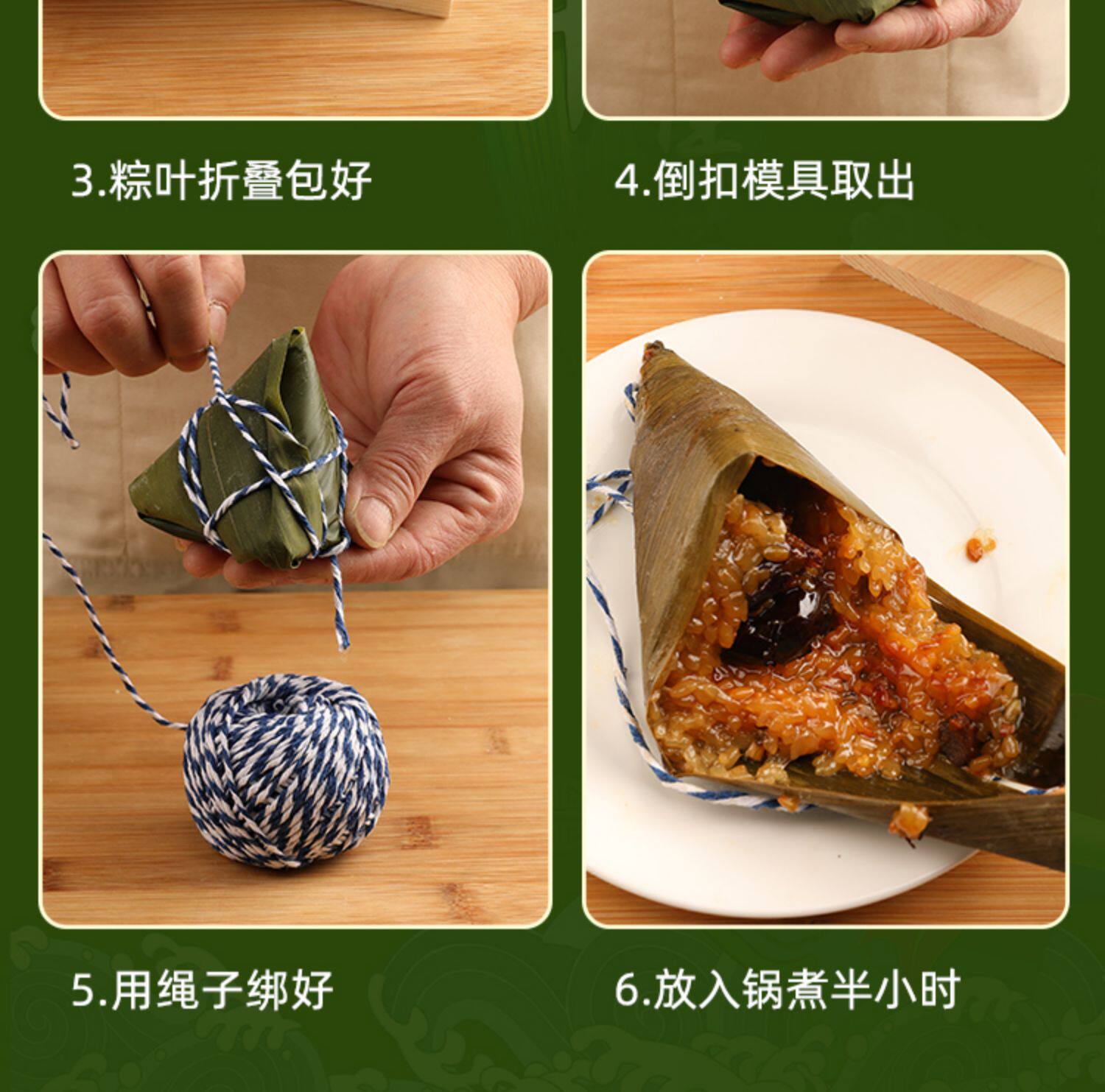 3.粽叶折叠包好

4.倒扣模具取出

5.用绳子绑好

6.放入锅煮半小时