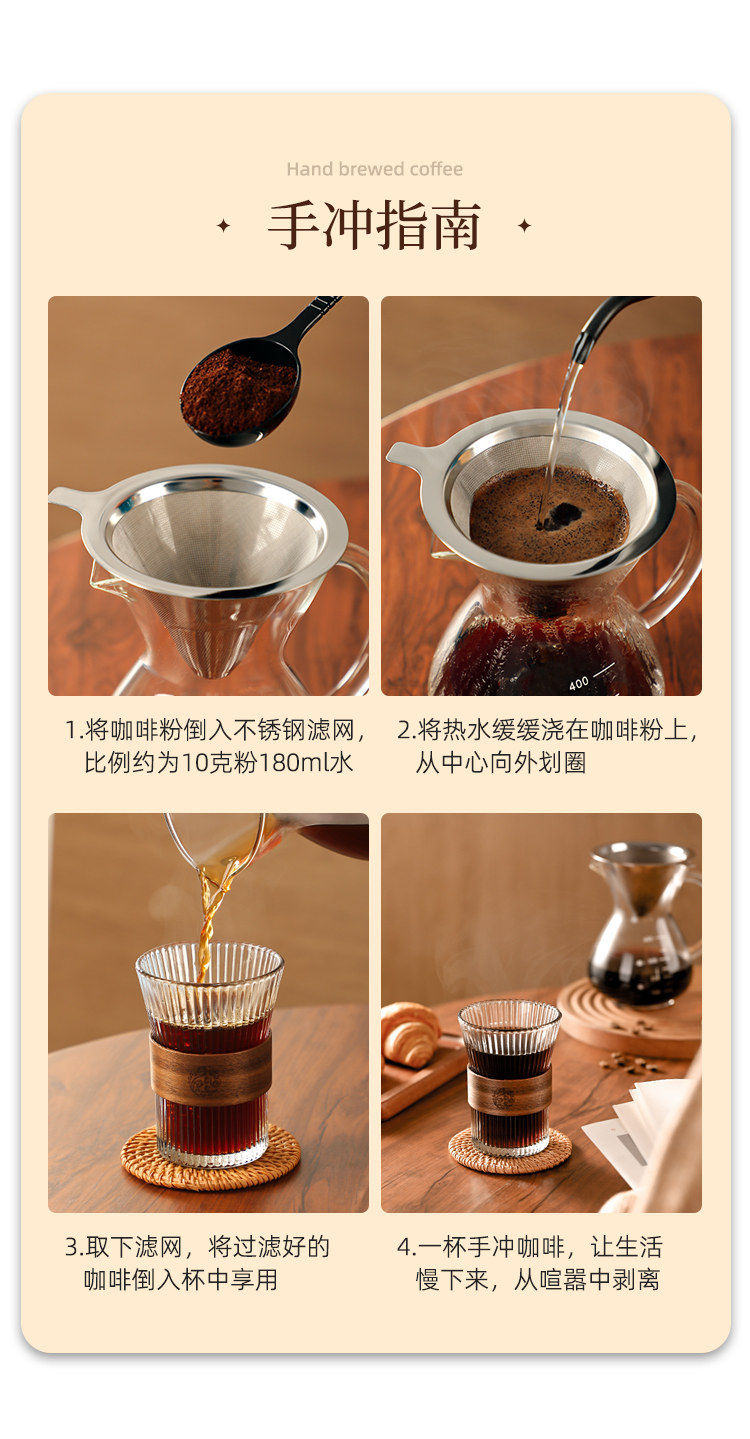 Hand brewed coffee

手冲指南

400

1.将咖啡粉倒入不锈钢滤网，比例约为10克粉180ml水

2.将热水缓缓浇在咖啡粉上，从中心向外划圈

3.取下滤网，将过滤好的咖啡倒入杯中享用

4.一杯手冲咖啡，让生活慢下来，从喧嚣中剥离