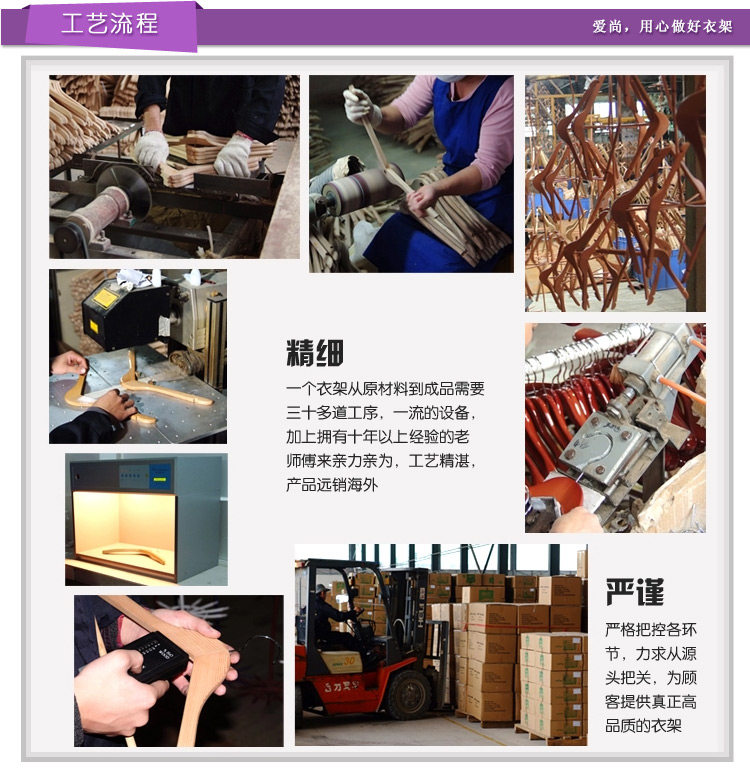 工艺流程

爱尚，用心做好衣架

精细

一个衣架从原材料到成品需要三十多道工序，一流的设备，加上拥有十年以上经验的老师傅来亲力亲为，工艺精湛，产品远销海外

严谨

严格把控各环节，力求从源头把关，为顾客提供真正高品质的衣架