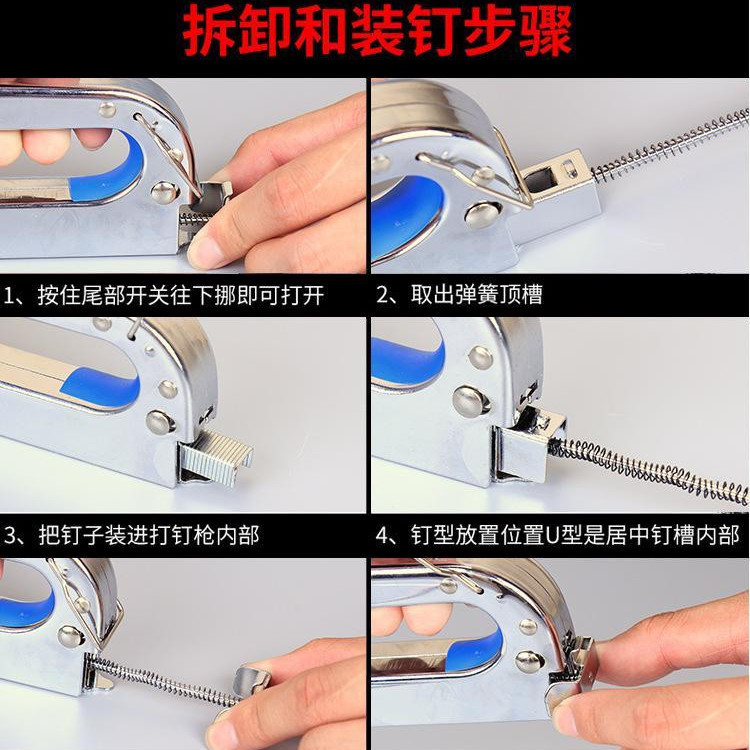 拆卸和装钉步骤

1、按住尾部开关往下挪即可打开

2、取出弹簧顶槽

3、把钉子装进打钉枪内部

4、钉型放置位置U型是居中钉槽内部