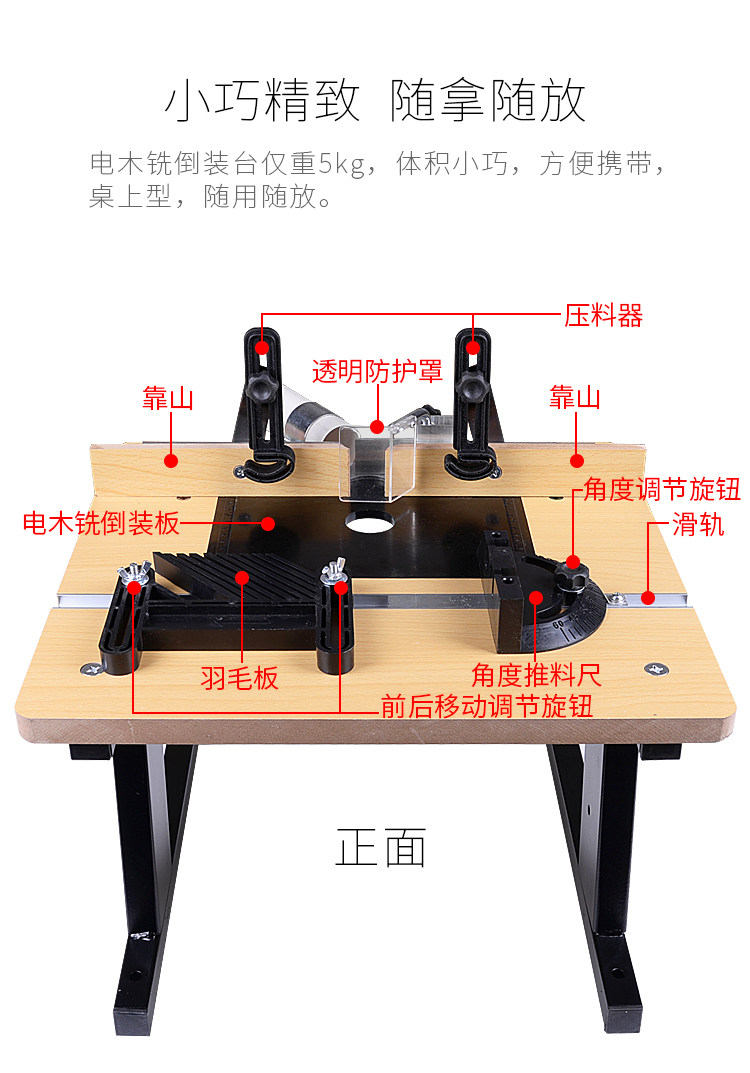 小巧精致 随拿随放

电木铣倒装台仅重5kg，体积小巧，方便携带，桌上型，随用随放。

压料器

透明防护罩

靠山

靠山

角度调节旋钮

电木铣倒装板

滑轨

羽毛板

角度推料尺

前后移动调节旋钮

正面