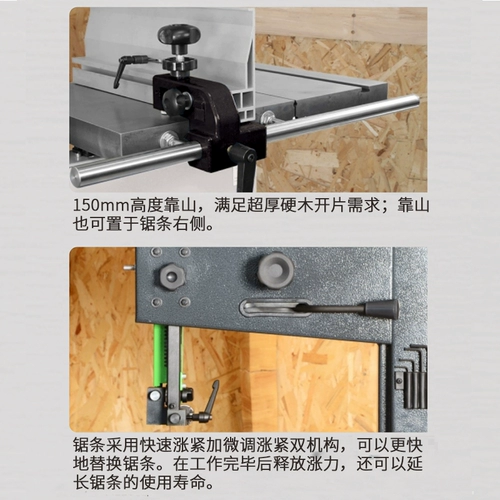 150mm高度靠山，满足超厚硬木开片需求；靠山也可置于锯条右侧。

锯条采用快速涨紧加微调涨紧双机构，可以更快地替换锯条。在工作完毕后释放涨力，还可以延长锯条的使用寿命。