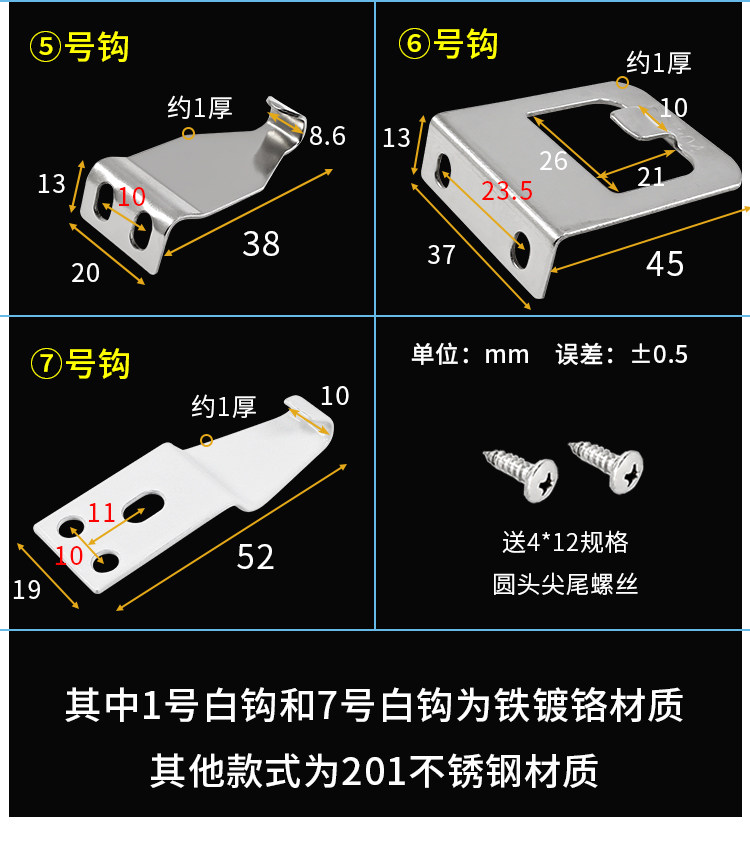 ⑤号钩

约1厚

8.6

13

10

38

20

⑥号钩

约1厚

10

13

26

21

23.5

37

45

⑦号钩

约1厚

10

11

10

52

19

单位：mm　误差：±0.5

送4*12规格

圆头尖尾螺丝

其中1号白钩和7号白钩为铁镀铬材质

其他款式为201不锈钢材质