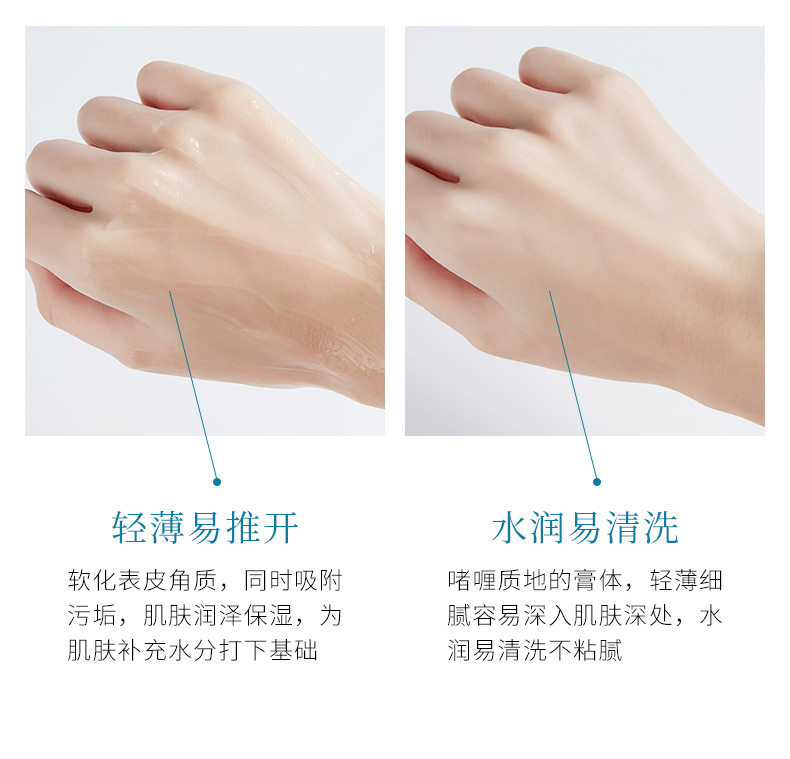 轻薄易推开

软化表皮角质，同时吸附污垢，肌肤润泽保湿，为肌肤补充水分打下基础

水润易清洗

啫喱质地的膏体，轻薄细腻容易深入肌肤深处，水润易清洗不粘腻