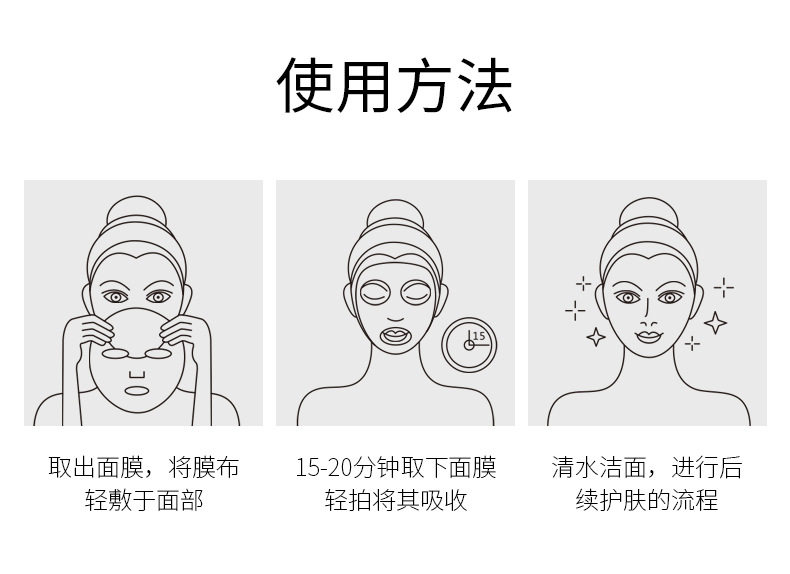 使用方法

15

取出面膜，将膜布轻敷于面部

15-20分钟取下面膜轻拍将其吸收

清水洁面，进行后续护肤的流程