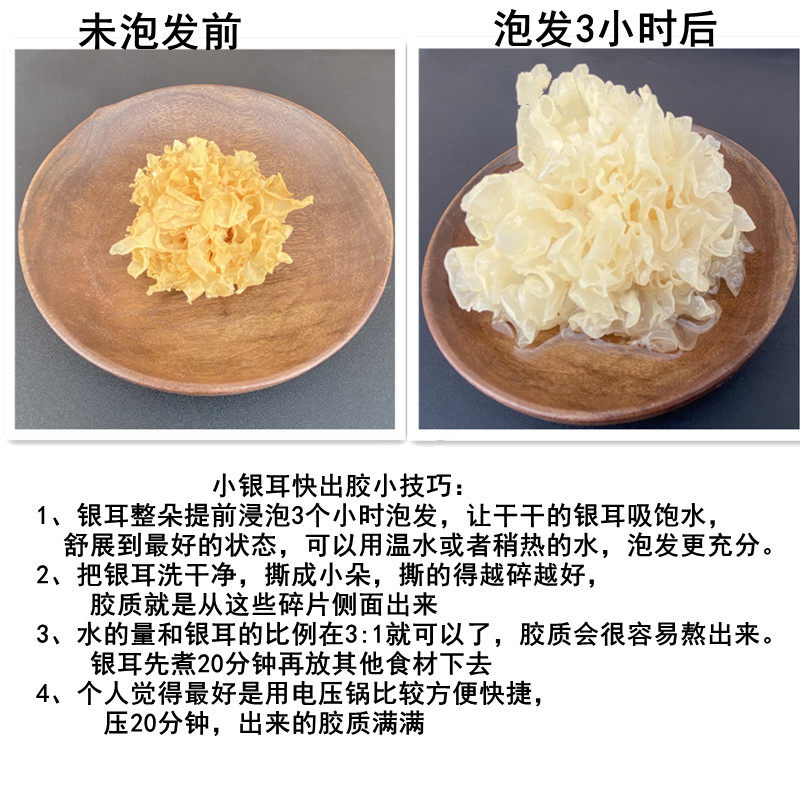 未泡发前

泡发3小时后

小银耳快出胶小技巧：

1、银耳整朵提前浸泡3个小时泡发，让干干的银耳吸饱水，舒展到最好的状态，可以用温水或者稍热的水，泡发更充分。

2、把银耳洗干净，撕成小朵，撕的得越碎越好，胶质就是从这些碎片侧面出来

3、水的量和银耳的比例在3:1就可以了，胶质会很容易熬出来。银耳先煮20分钟再放其他食材下去

4、个人觉得最好是用电压锅比较方便快捷，压20分钟，出来的胶质满满