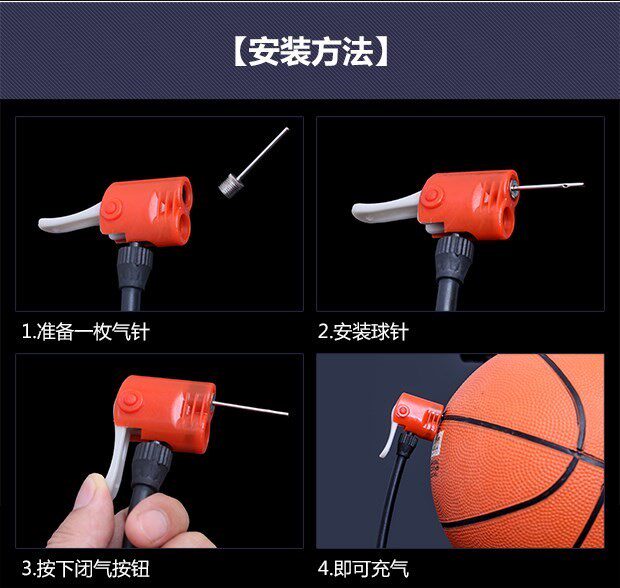 【安装方法】

1.准备一枚气针

2.安装球针

3.按下闭气按钮

4.即可充气