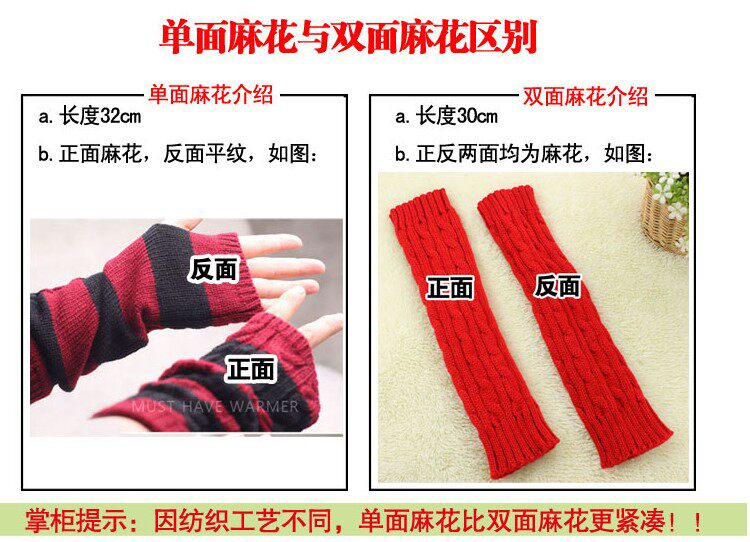 单面麻花与双面麻花区别

单面麻花介绍

a. 长度32cm

b. 正面麻花，反面平纹，如图：

反面

正面

MUST HAVE WARMER

双面麻花介绍

a. 长度30cm

b. 正反两面均为麻花，如图：

正面

反面

掌柜提示：因纺织工艺不同，单面麻花比双面麻花更紧凑！！