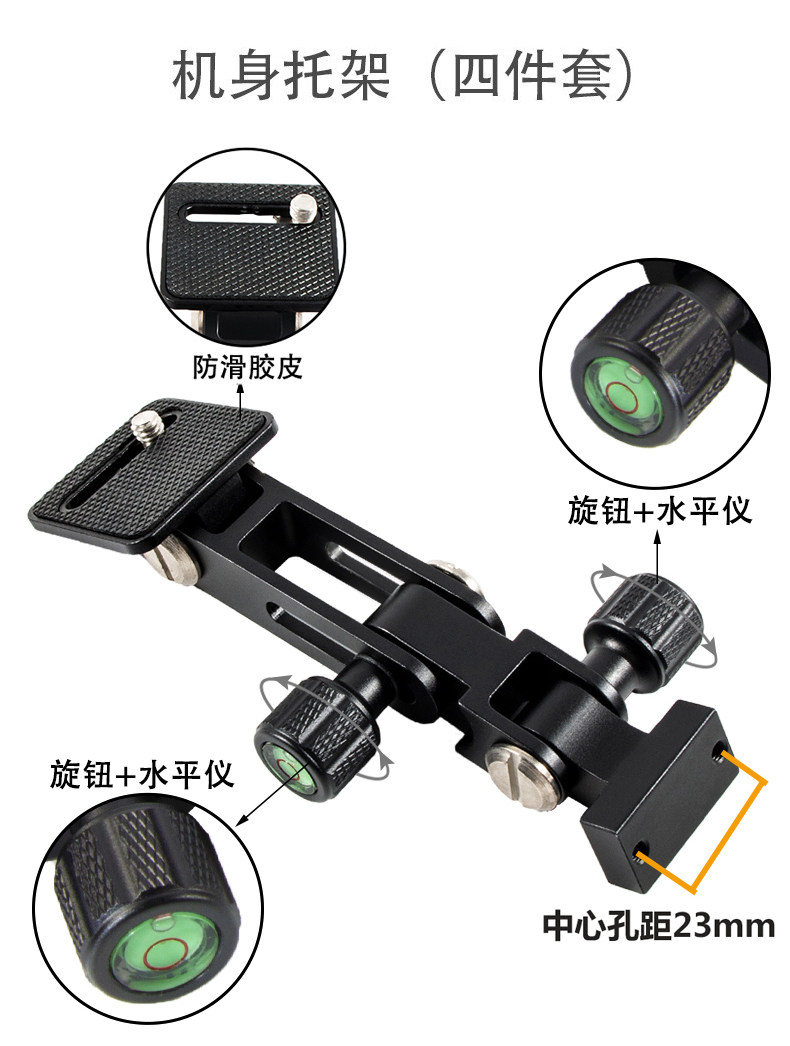 机身托架（四件套）

防滑胶皮

旋钮+水平仪

旋钮+水平仪

中心孔距23mm