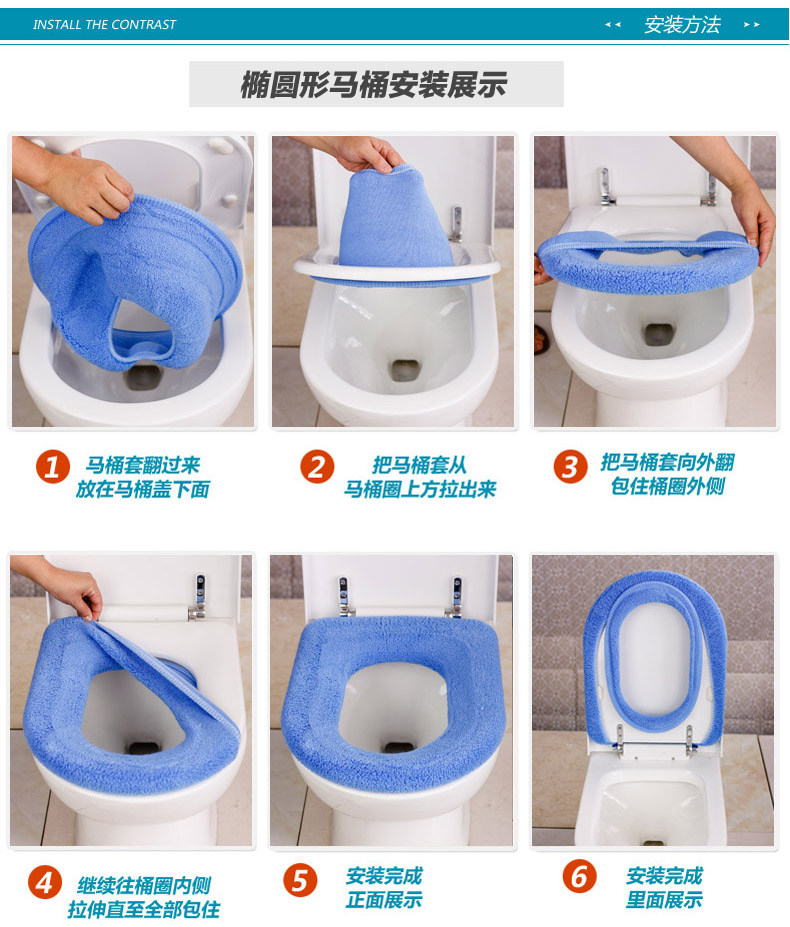 INSTALL THE CONTRAST

◂◂ 安装方法 ▸▸

椭圆形马桶安装展示

1 马桶套翻过来 放在马桶盖下面

2 把马桶套从 马桶圈上方拉出来

3 把马桶套向外翻 包住桶圈外侧

4 继续往桶圈内侧 拉伸直至全部包住

5 安装完成 正面展示

6 安装完成 里面展示