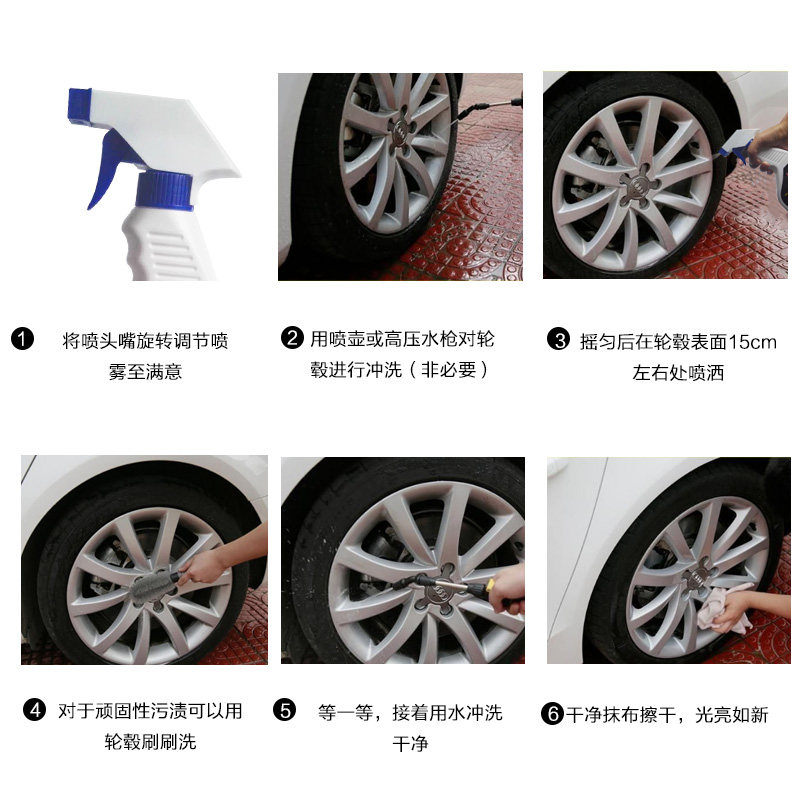 ❶ 将喷头嘴旋转调节喷雾至满意

❷ 用喷壶或高压水枪对轮毂进行冲洗（非必要）

❸ 摇匀后在轮毂表面15cm左右处喷洒

❹ 对于顽固性污渍可以用轮毂刷刷洗

❺ 等一等，接着用水冲洗干净

❻ 干净抹布擦干，光亮如新