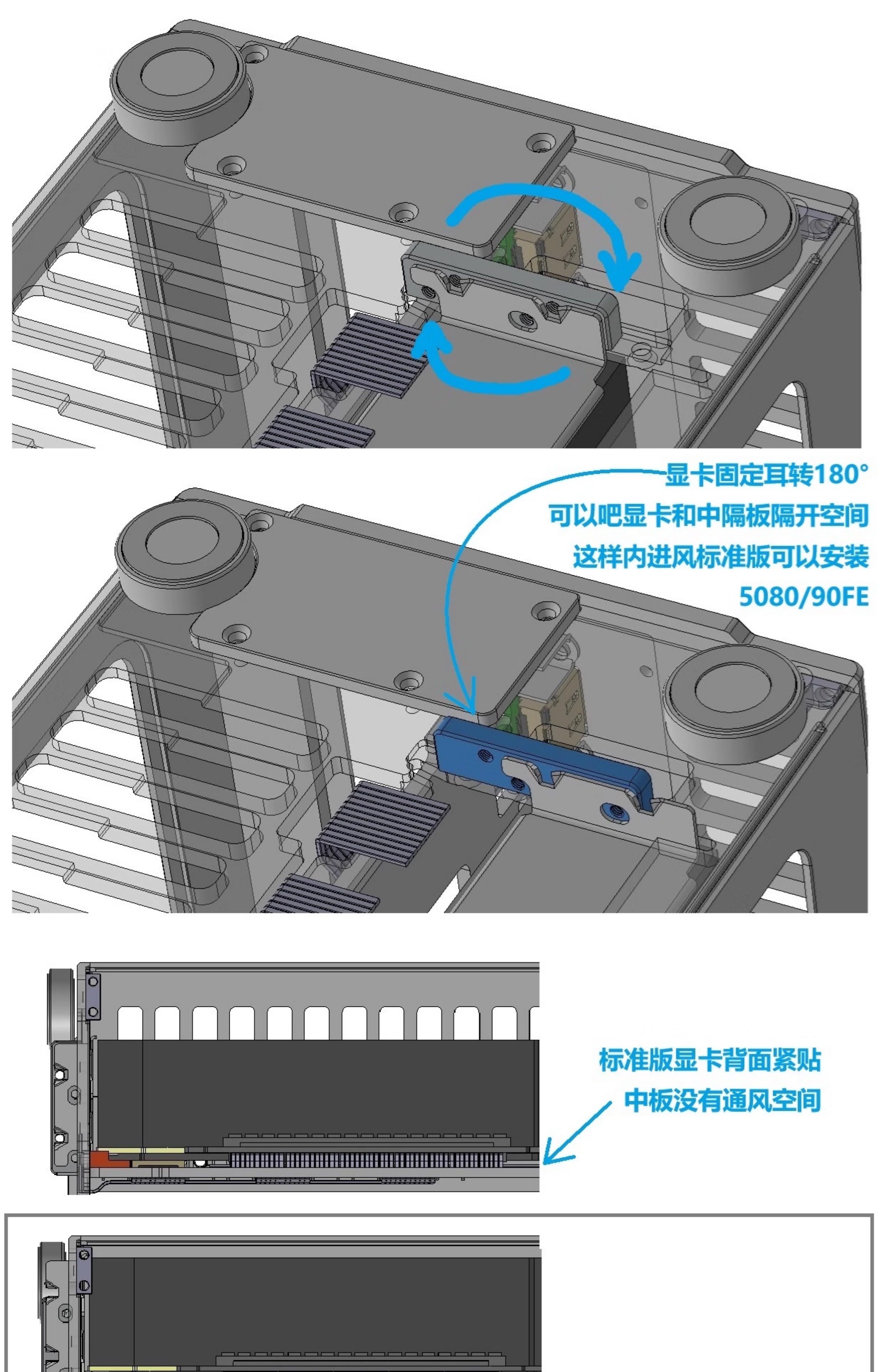 显卡固定耳转180°
可以吧显卡和中隔板隔开空间
这样内进风标准版可以安装
5080/90FE

标准版显卡背面紧贴
中板没有通风空间