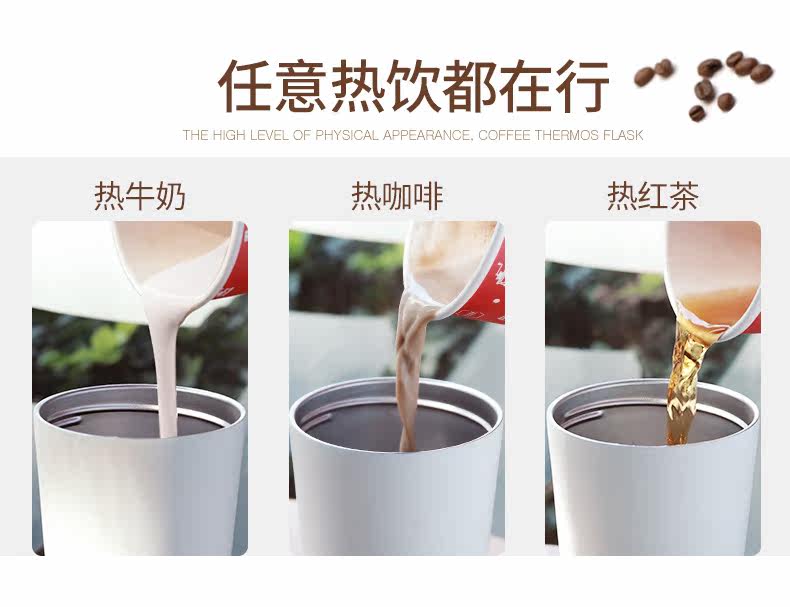 任意热饮都在行

THE HIGH LEVEL OF PHYSICAL APPEARANCE, COFFEE THERMOS FLASK

热牛奶

热咖啡

热红茶