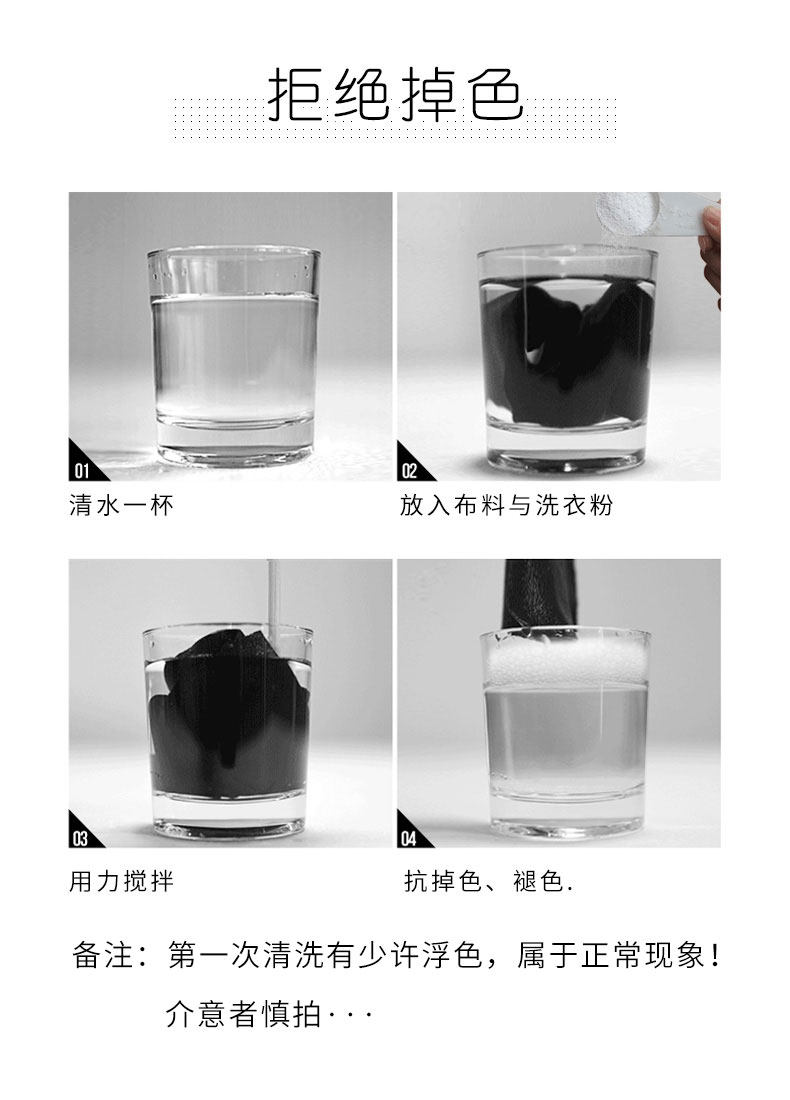 拒绝掉色

01
清水一杯

02
放入布料与洗衣粉

03
用力搅拌

04
抗掉色、褪色.

备注：第一次清洗有少许浮色，属于正常现象！
介意者慎拍···