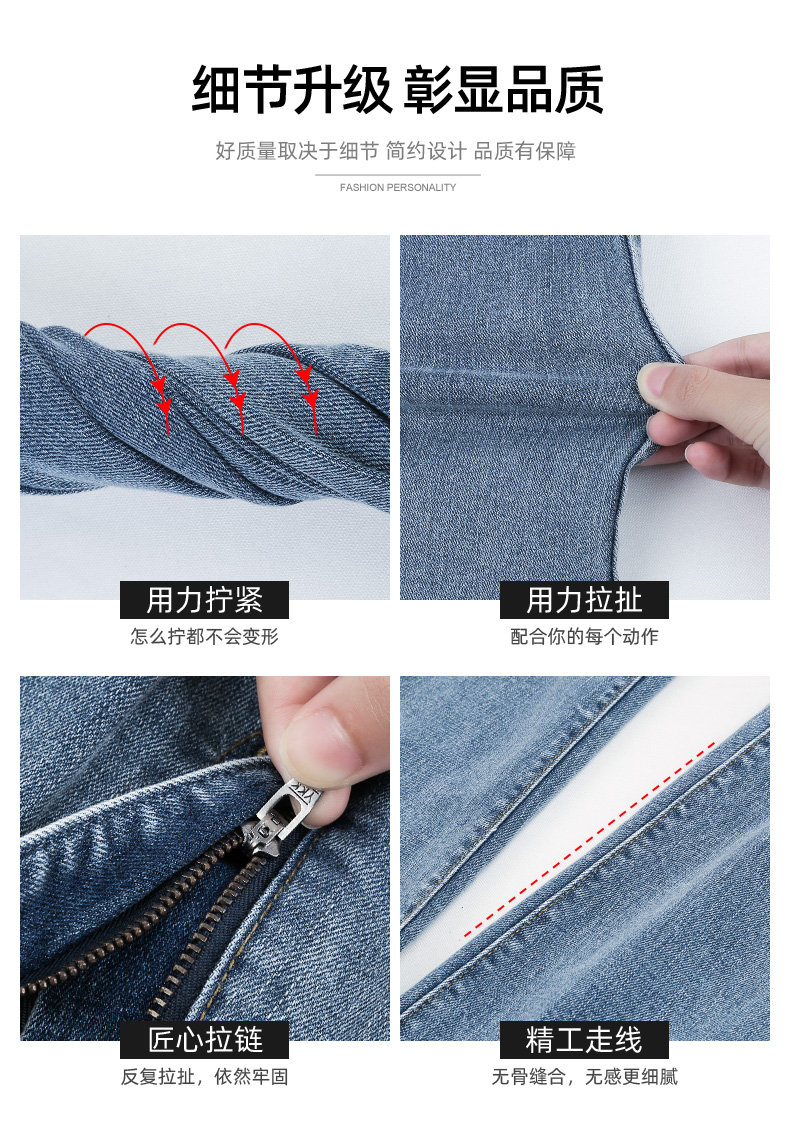 细节升级 彰显品质

好质量取决于细节 简约设计 品质有保障

FASHION PERSONALITY

用力拧紧

怎么拧都不会变形

用力拉扯

配合你的每个动作

YKK

匠心拉链

反复拉扯，依然牢固

精工走线

无骨缝合，无感更细腻