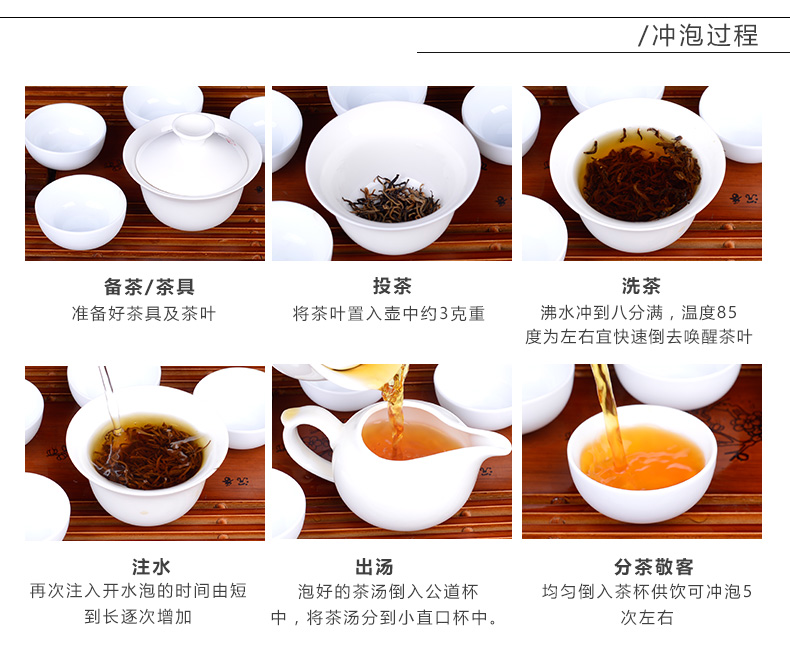 /冲泡过程

备茶/茶具
准备好茶具及茶叶

投茶
将茶叶置入壶中约3克重

洗茶
沸水冲到八分满，温度85度为左右宜快速倒去唤醒茶叶

注水
再次注入开水泡的时间由短到长逐次增加

出汤
泡好的茶汤倒入公道杯中，将茶汤分到小直口杯中。

分茶敬客
均匀倒入茶杯供饮可冲泡5次左右