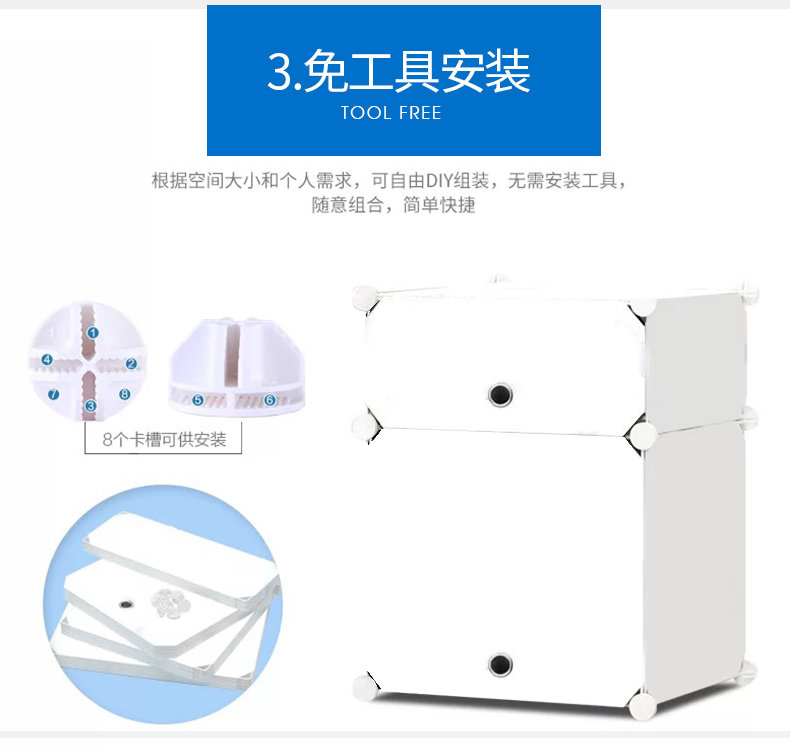 3.免工具安装
TOOL FREE

根据空间大小和个人需求，可自由DIY组装，无需安装工具，随意组合，简单快捷

1 2 3 4 7 8

5 6

8个卡槽可供安装