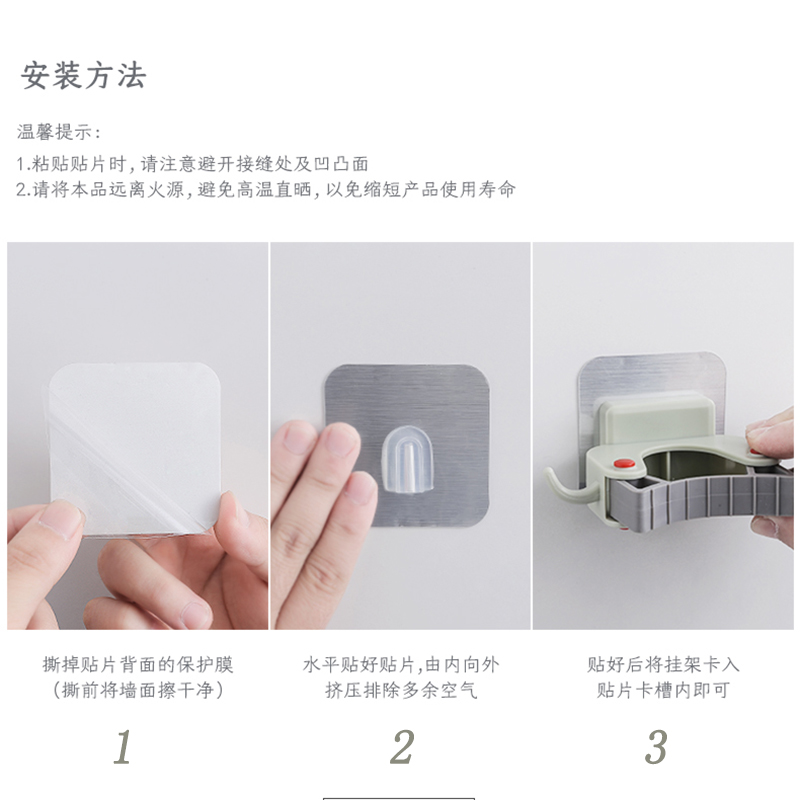 安装方法

温馨提示：
1.粘贴贴片时，请注意避开接缝处及凹凸面
2.请将本品远离火源，避免高温直晒，以免缩短产品使用寿命

撕掉贴片背面的保护膜
（撕前将墙面擦干净）

1

水平贴好贴片，由内向外
挤压排除多余空气

2

贴好后将挂架卡入
贴片卡槽内即可

3