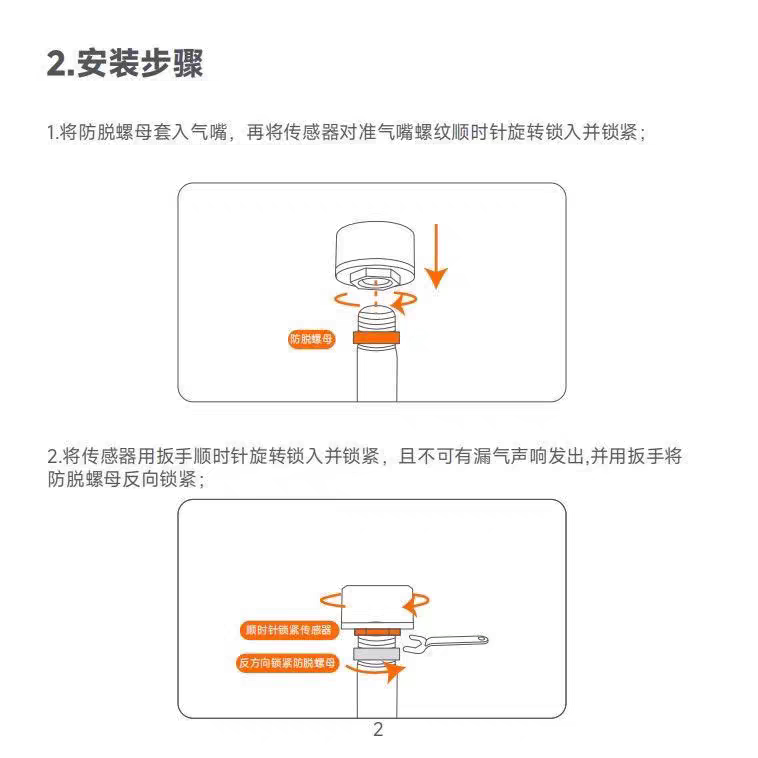 2.安装步骤

1.将防脱螺母套入气嘴，再将传感器对准气嘴螺纹顺时针旋转锁入并锁紧；

防脱螺母

2.将传感器用扳手顺时针旋转锁入并锁紧，且不可有漏气声响发出,并用扳手将防脱螺母反向锁紧；

顺时针锁紧传感器

反方向锁紧防脱螺母

2