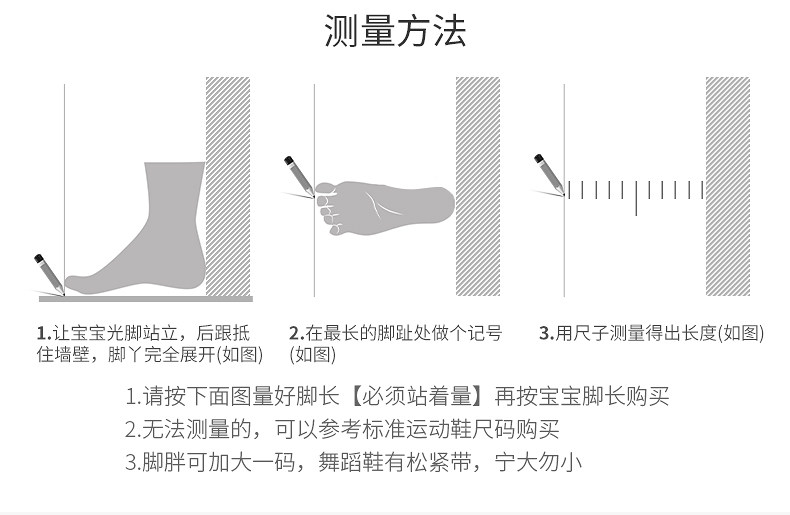 测量方法

1.让宝宝光脚站立，后跟抵住墙壁，脚丫完全展开(如图)

2.在最长的脚趾处做个记号(如图)

3.用尺子测量得出长度(如图)

1.请按下面图量好脚长【必须站着量】再按宝宝脚长购买
2.无法测量的，可以参考标准运动鞋尺码购买
3.脚胖可加大一码，舞蹈鞋有松紧带，宁大勿小