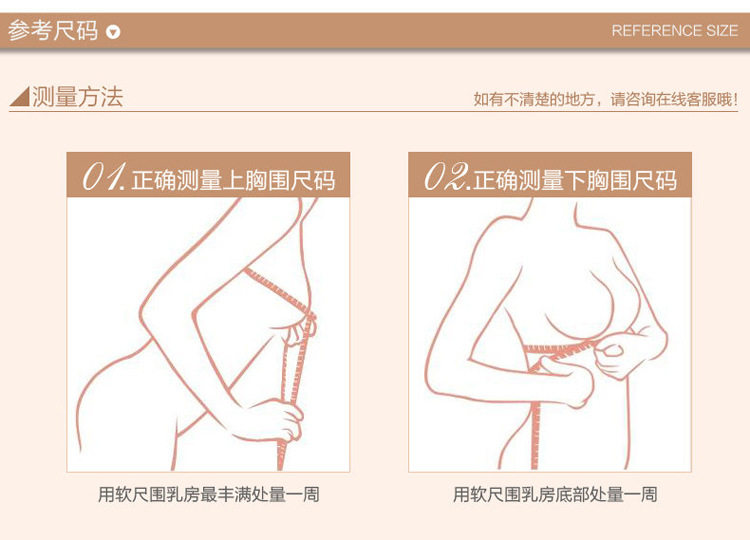 参考尺码

REFERENCE SIZE

测量方法

如有不清楚的地方，请咨询在线客服哦！

01.正确测量上胸围尺码

用软尺围乳房最丰满处量一周

02.正确测量下胸围尺码

用软尺围乳房底部处量一周