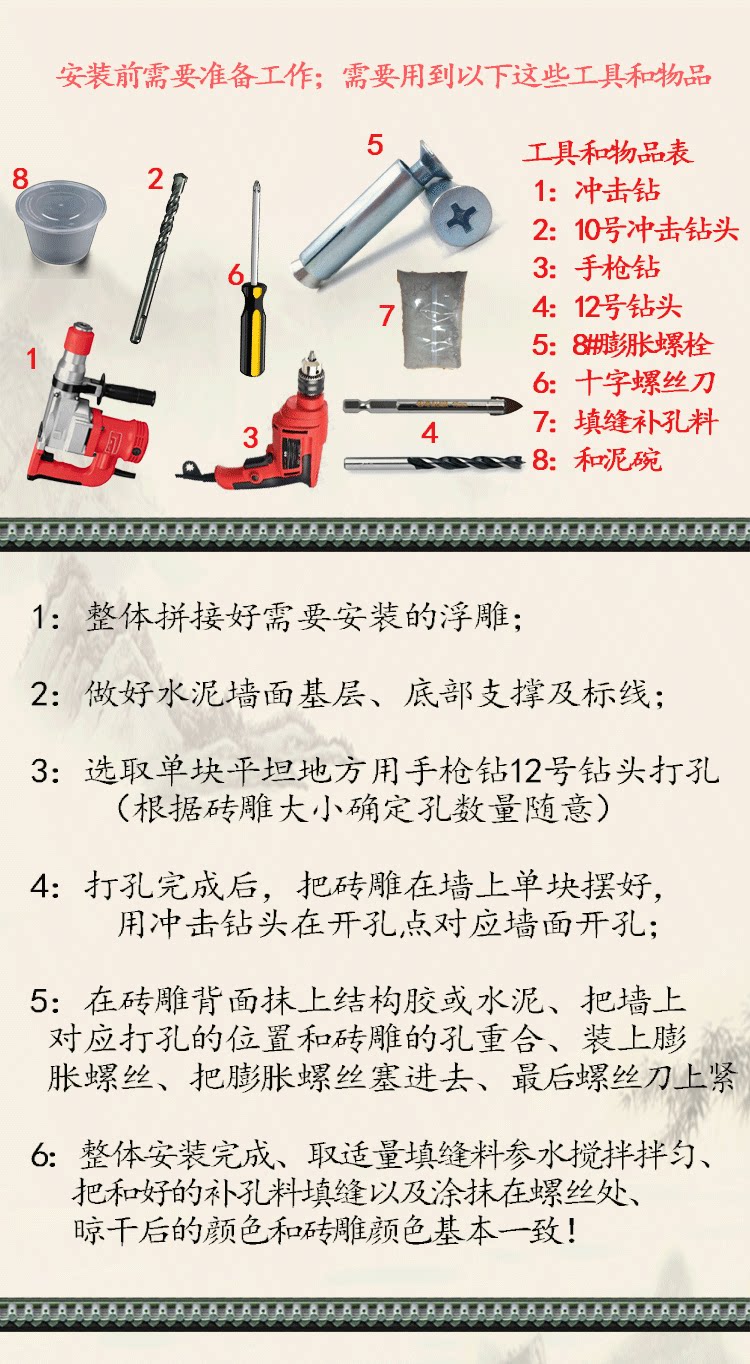 安装前需要准备工作；需要用到以下这些工具和物品

8
2
5
6
7
1
3
4

工具和物品表
1：冲击钻
2：10号冲击钻头
3：手枪钻
4：12号钻头
5：8#膨胀螺栓
6：十字螺丝刀
7：填缝补孔料
8：和泥碗

1：整体拼接好需要安装的浮雕；

2：做好水泥墙面基层、底部支撑及标线；

3：选取单块平坦地方用手枪钻12号钻头打孔（根据砖雕大小确定孔数量随意）

4：打孔完成后，把砖雕在墙上单块摆好，用冲击钻头在开孔点对应墙面开孔；

5：在砖雕背面抹上结构胶或水泥、把墙上对应打孔的位置和砖雕的孔重合、装上膨胀螺丝、把膨胀螺丝塞进去、最后螺丝刀上紧

6：整体安装完成、取适量填缝料参水搅拌拌匀、把和好的补孔料填缝以及涂抹在螺丝处、晾干后的颜色和砖雕颜色基本一致！