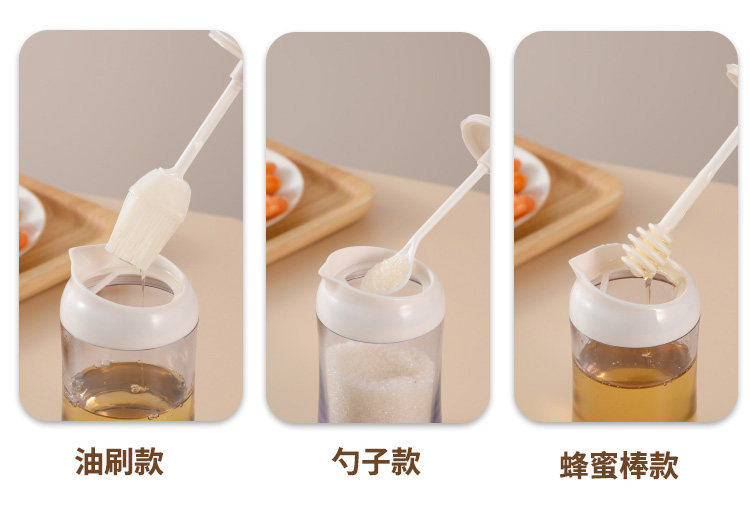 油刷款

勺子款

蜂蜜棒款