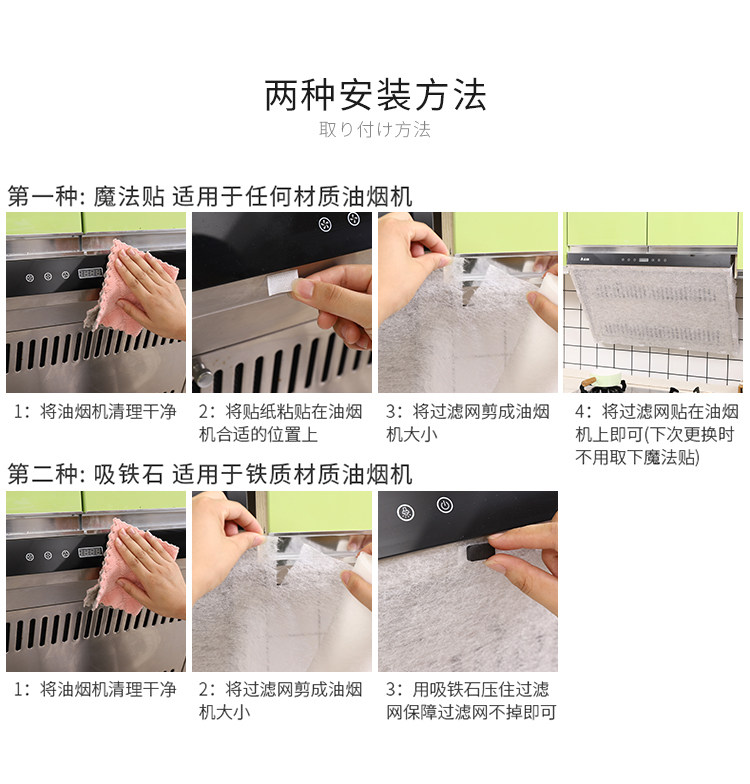 两种安装方法

取り付け方法

第一种: 魔法贴 适用于任何材质油烟机

1：将油烟机清理干净

2：将贴纸粘贴在油烟机合适的位置上

3：将过滤网剪成油烟机大小

4：将过滤网贴在油烟机上即可(下次更换时不用取下魔法贴)

第二种: 吸铁石 适用于铁质材质油烟机

1：将油烟机清理干净

2：将过滤网剪成油烟机大小

3：用吸铁石压住过滤网保障过滤网不掉即可