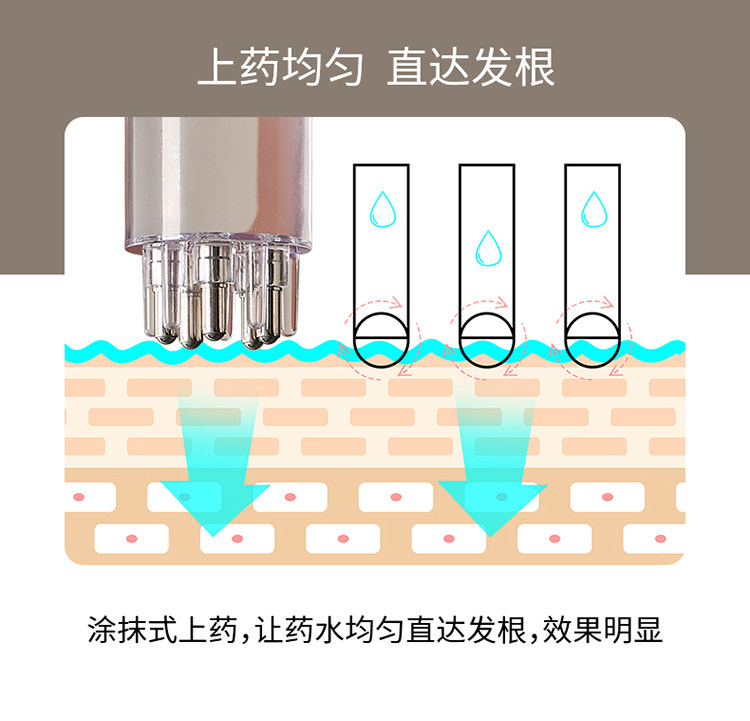 上药均匀 直达发根

涂抹式上药，让药水均匀直达发根，效果明显