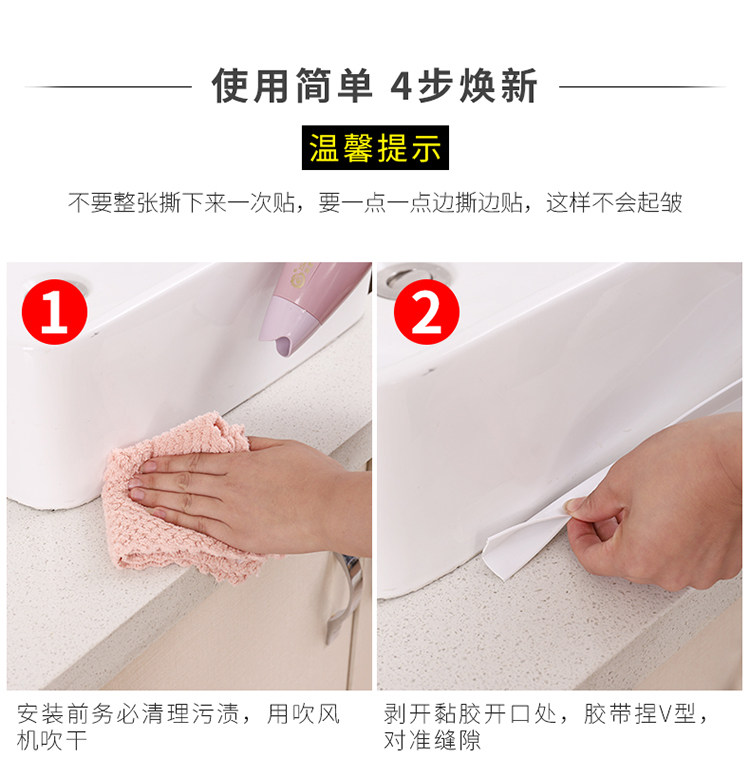 使用简单 4步焕新

温馨提示

不要整张撕下来一次贴，要一点一点边撕边贴，这样不会起皱

1

2

安装前务必清理污渍，用吹风机吹干

剥开黏胶开口处，胶带捏V型，对准缝隙