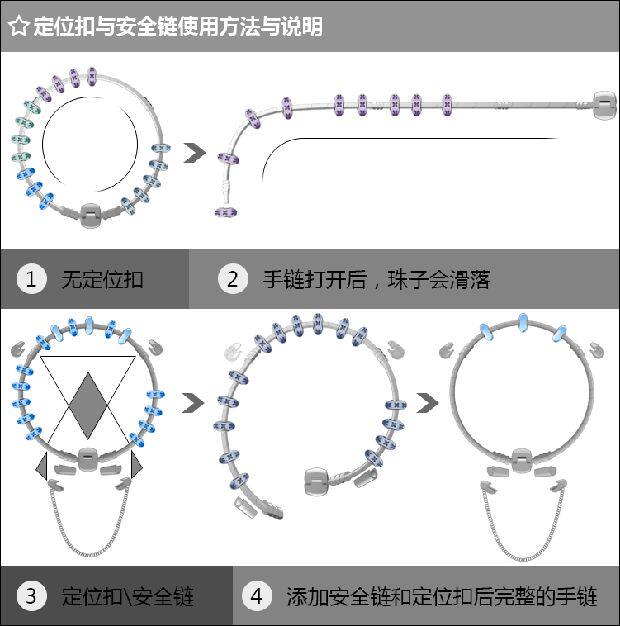 ☆ 定位扣与安全链使用方法与说明

1 无定位扣

2 手链打开后，珠子会滑落

3 定位扣\安全链

4 添加安全链和定位扣后完整的手链