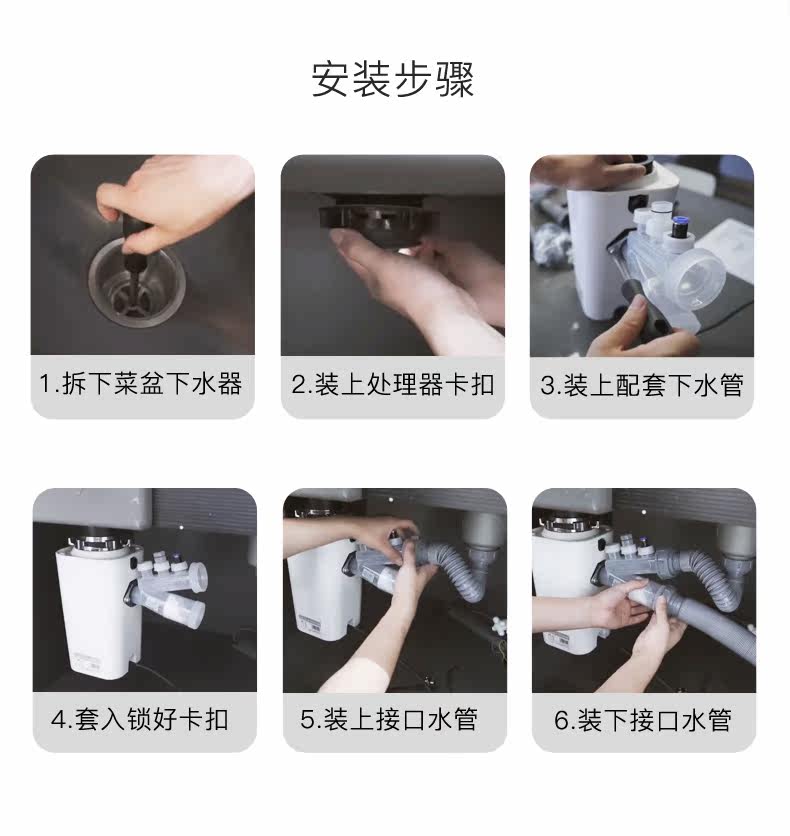 安装步骤

1.拆下菜盆下水器

2.装上处理器卡扣

3.装上配套下水管

4.套入锁好卡扣

5.装上接口水管

6.装下接口水管