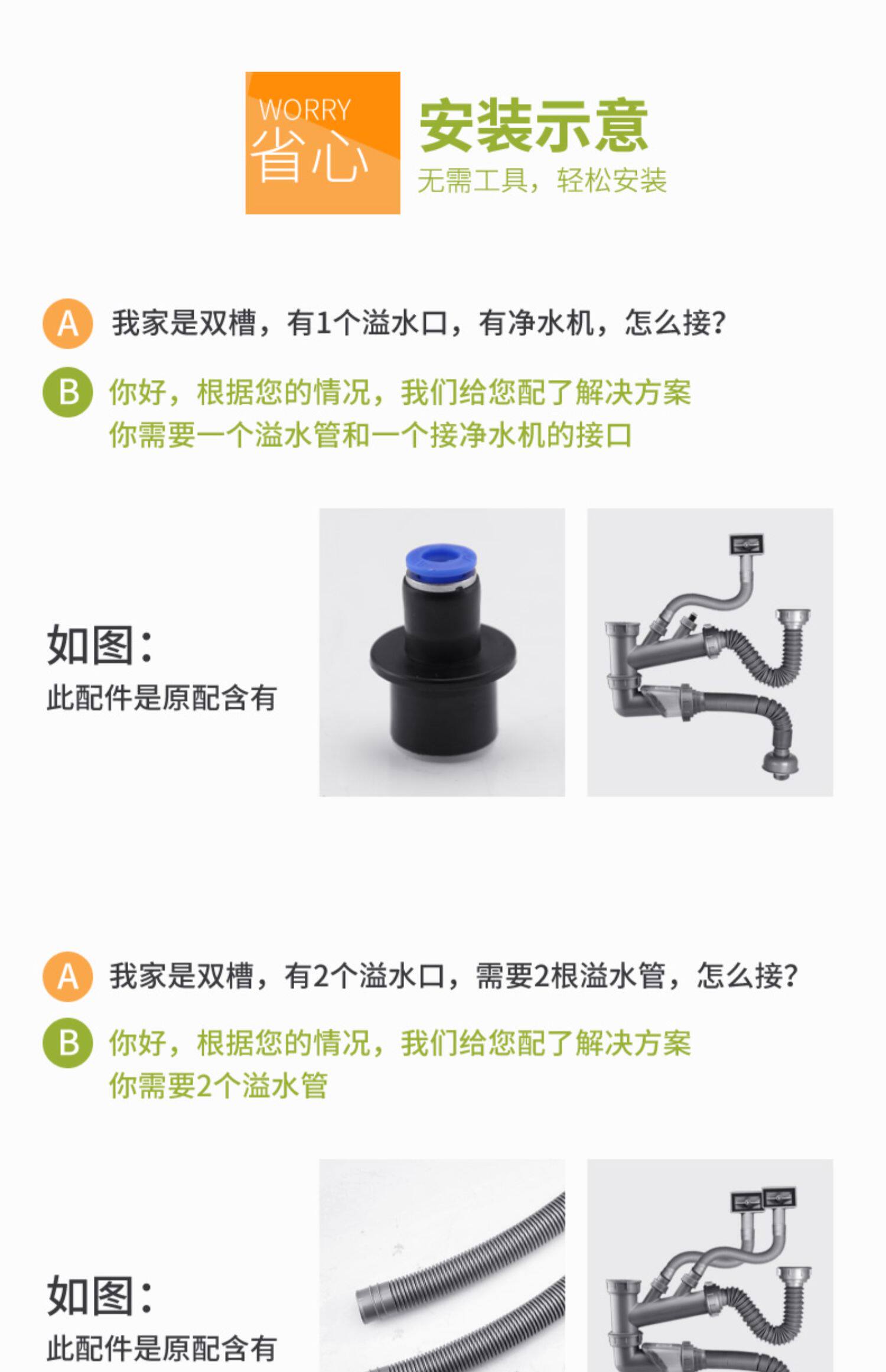 WORRY
省心

安装示意
无需工具，轻松安装

A 我家是双槽，有1个溢水口，有净水机，怎么接？

B 你好，根据您的情况，我们给您配了解决方案
你需要一个溢水管和一个接净水机的接口

如图：
此配件是原配含有

A 我家是双槽，有2个溢水口，需要2根溢水管，怎么接？

B 你好，根据您的情况，我们给您配了解决方案
你需要2个溢水管

如图：
此配件是原配含有