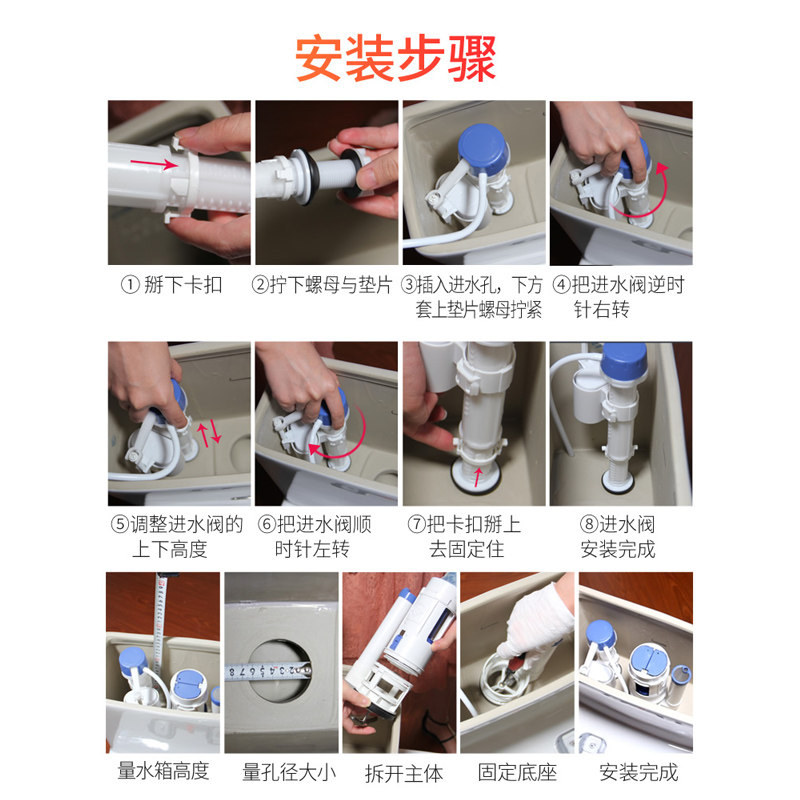 安装步骤

① 掰下卡扣

②拧下螺母与垫片

③插入进水孔，下方套上垫片螺母拧紧

④把进水阀逆时针右转

⑤调整进水阀的上下高度

⑥把进水阀顺时针左转

⑦把卡扣掰上去固定住

⑧进水阀安装完成

量水箱高度

量孔径大小

拆开主体

固定底座

安装完成