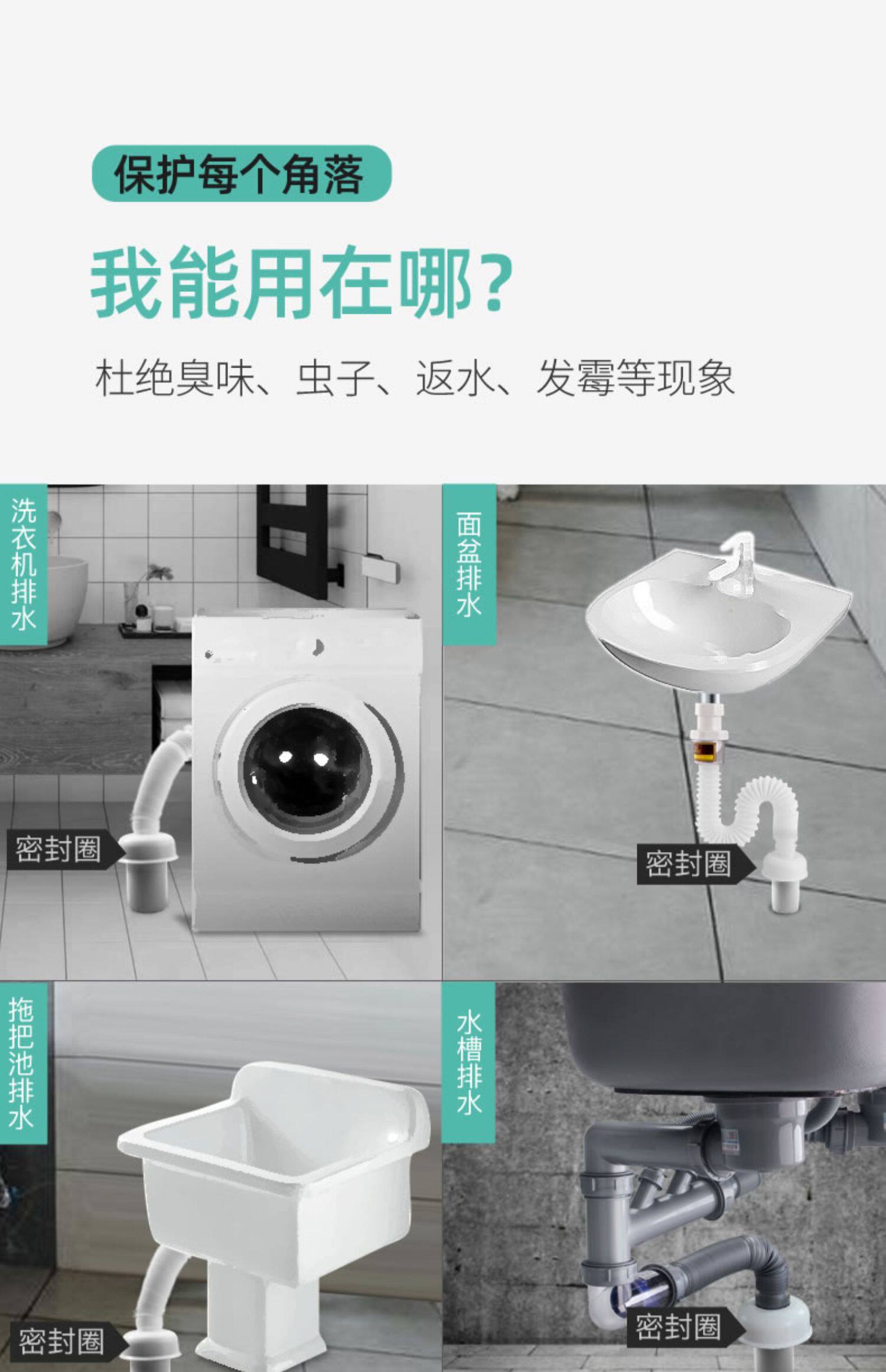 保护每个角落

我能用在哪?

杜绝臭味、虫子、返水、发霉等现象

洗衣机排水

密封圈

面盆排水

密封圈

拖把池排水

密封圈

水槽排水

密封圈