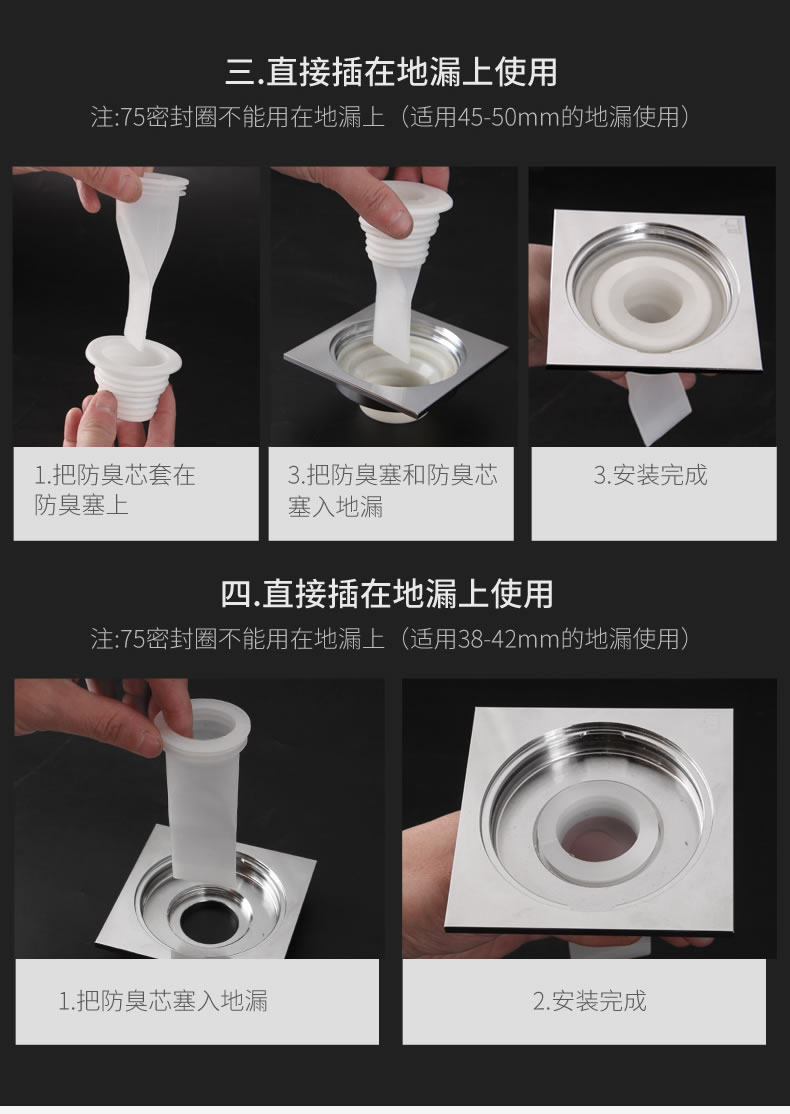 三.直接插在地漏上使用

注:75密封圈不能用在地漏上（适用45-50mm的地漏使用）

1.把防臭芯套在防臭塞上

3.把防臭塞和防臭芯塞入地漏

3.安装完成

四.直接插在地漏上使用

注:75密封圈不能用在地漏上（适用38-42mm的地漏使用）

1.把防臭芯塞入地漏

2.安装完成