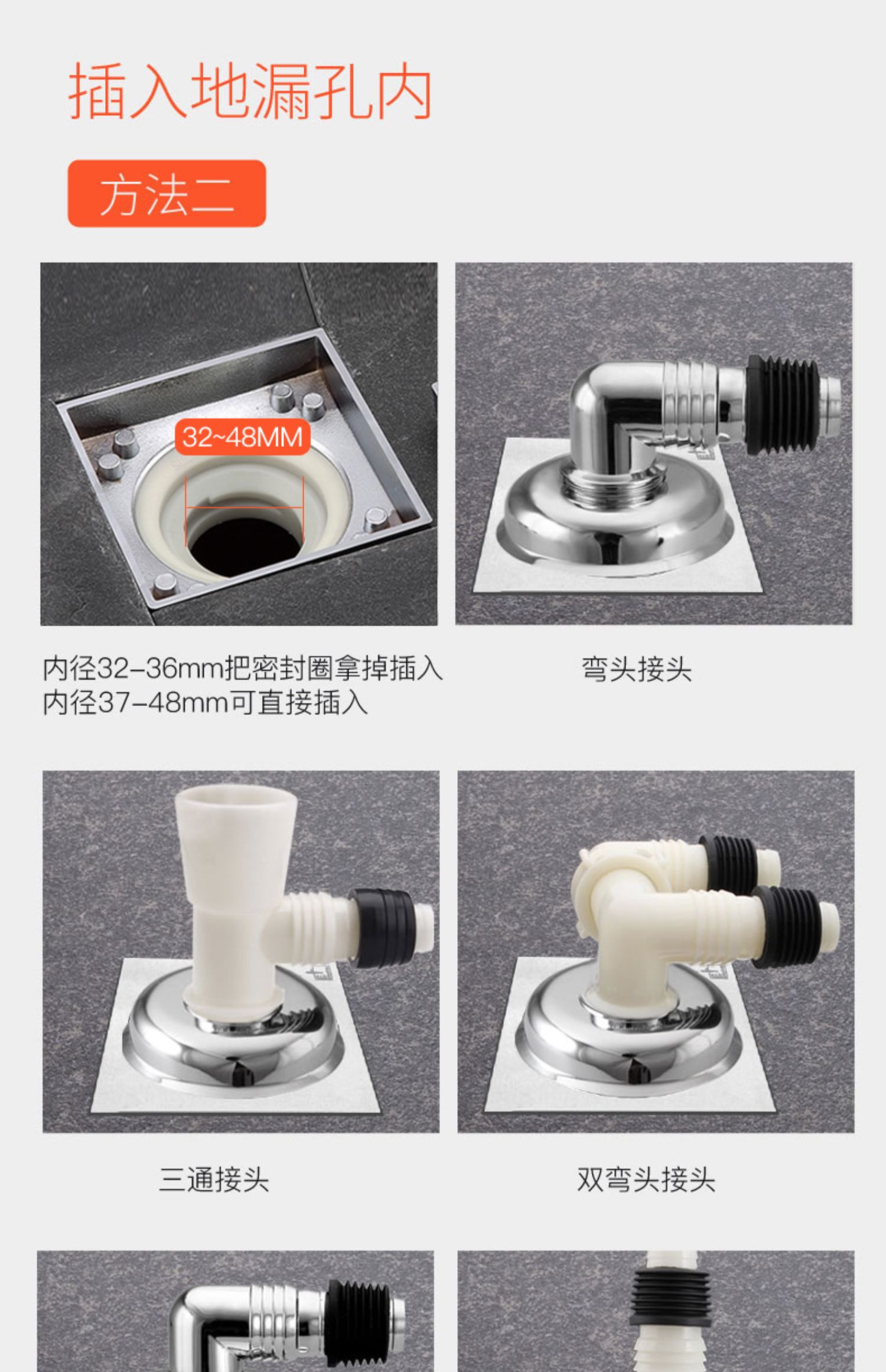 插入地漏孔内

方法二

32~48MM

内径32-36mm把密封圈拿掉插入
内径37-48mm可直接插入

弯头接头

三通接头

双弯头接头