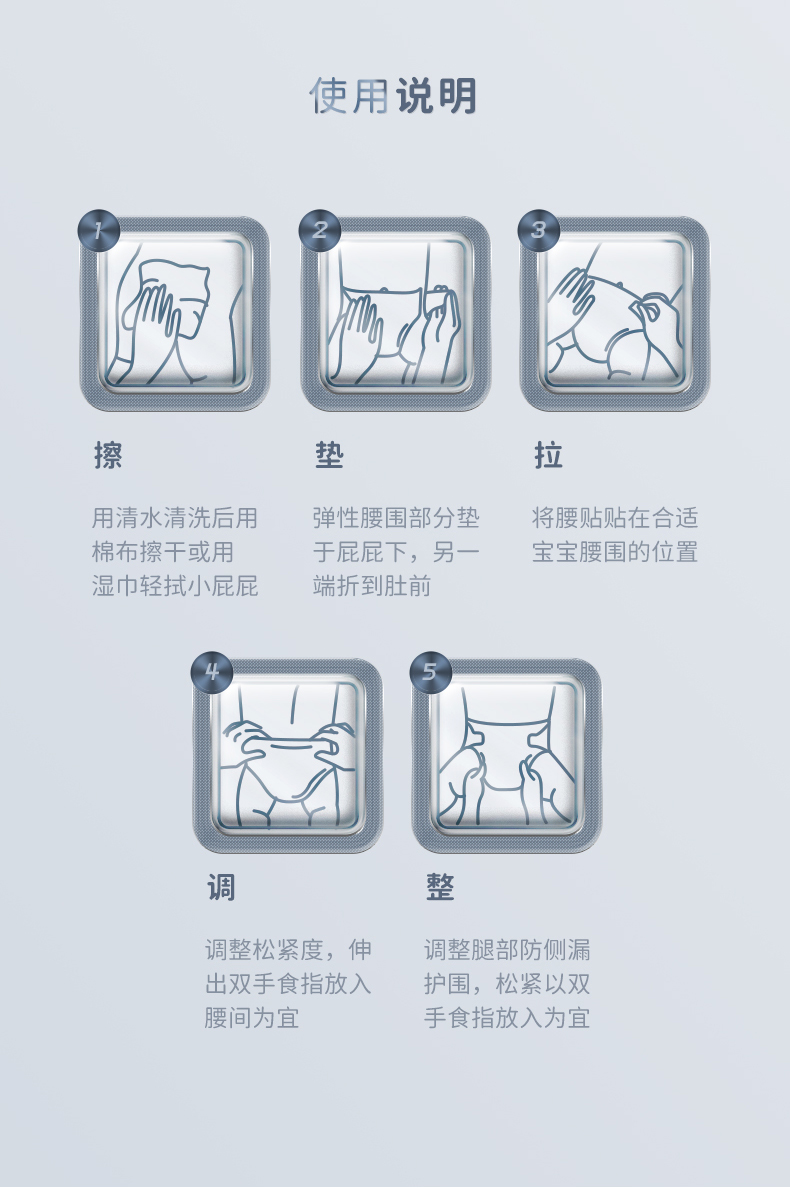 使用说明

1

擦

用清水清洗后用棉布擦干或用湿巾轻拭小屁屁

2

垫

弹性腰围部分垫于屁屁下，另一端折到肚前

3

拉

将腰贴贴在合适宝宝腰围的位置

4

调

调整松紧度，伸出双手食指放入腰间为宜

5

整

调整腿部防侧漏护围，松紧以双手食指放入为宜