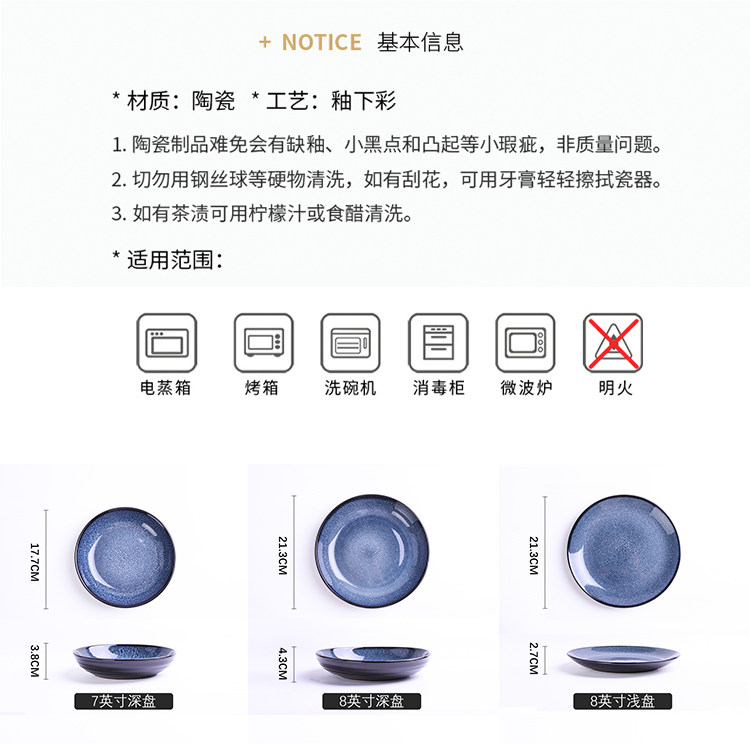 + NOTICE 基本信息

* 材质：陶瓷 * 工艺：釉下彩

1. 陶瓷制品难免会有缺釉、小黑点和凸起等小瑕疵，非质量问题。
2. 切勿用钢丝球等硬物清洗，如有刮花，可用牙膏轻轻擦拭瓷器。
3. 如有茶渍可用柠檬汁或食醋清洗。

* 适用范围：

电蒸箱 烤箱 洗碗机 消毒柜 微波炉 明火

17.7CM
3.8CM
7英寸深盘

21.3CM
4.3CM
8英寸深盘

21.3CM
2.7CM
8英寸浅盘